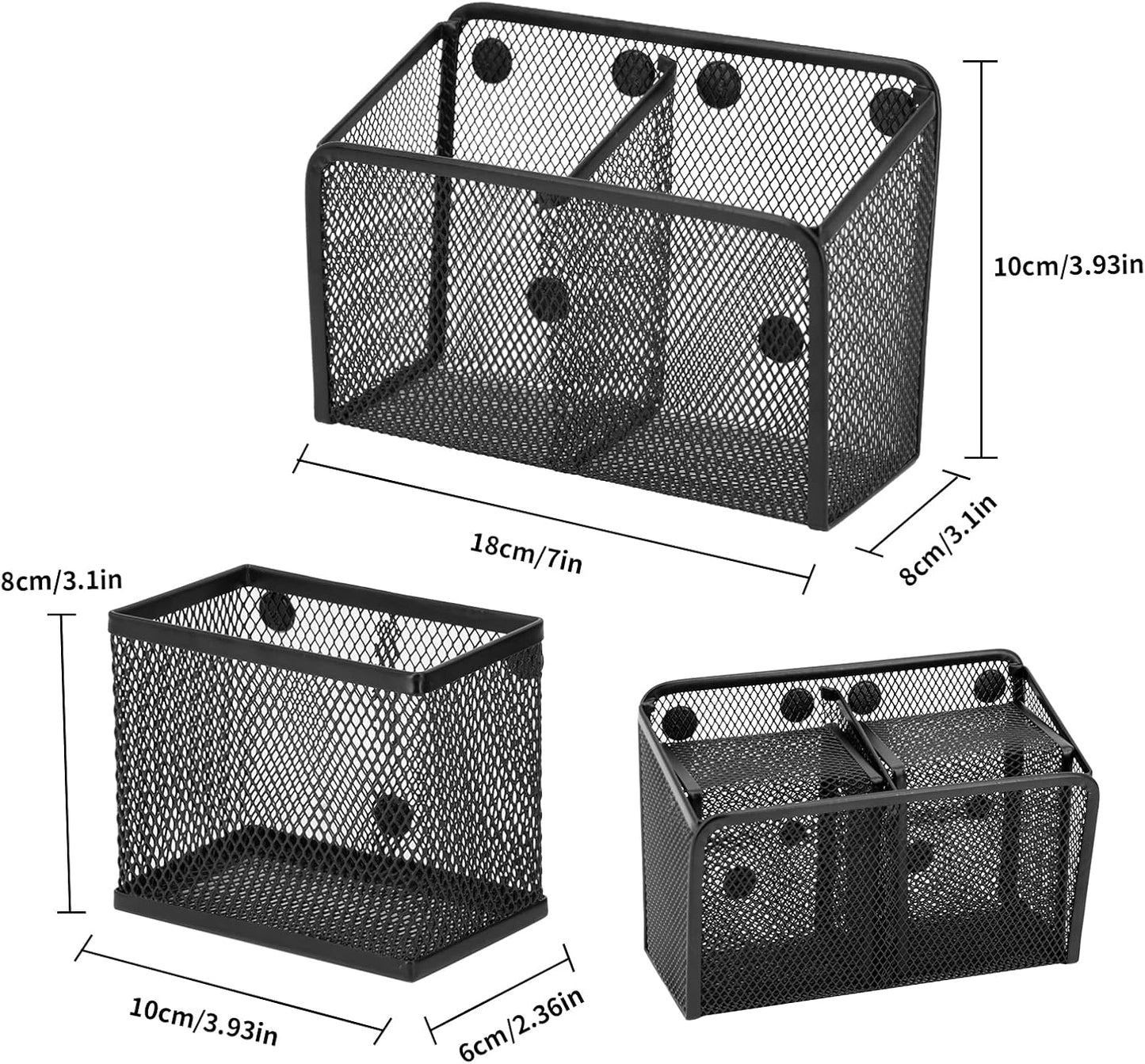 10cm/3.93in

18cm/7in

8cm/3.1in

8cm/3.1in

10cm/3.93in

6cm/2.36in