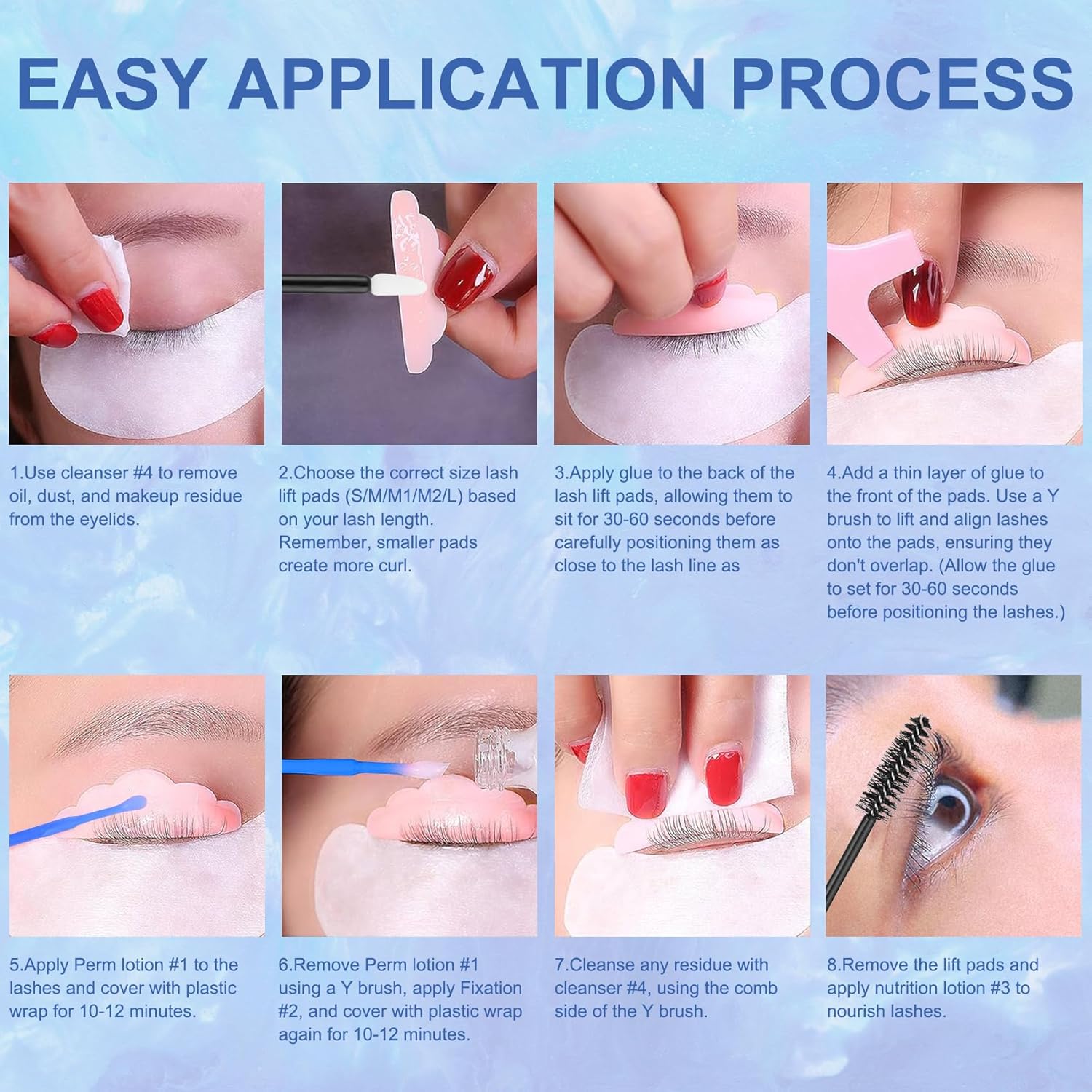 EASY APPLICATION PROCESS

1.Use cleanser #4 to remove oil, dust, and makeup residue from the eyelids.

2.Choose the correct size lash lift pads (S/M/M1/M2/L) based on your lash length. Remember, smaller pads create more curl.

3.Apply glue to the back of the lash lift pads, allowing them to sit for 30-60 seconds before carefully positioning them as close to the lash line as

4.Add a thin layer of glue to the front of the pads. Use a Y brush to lift and align lashes onto the pads, ensuring they don't overlap. (Allow the glue to set for 30-60 seconds before positioning the lashes.)

5.Apply Perm lotion #1 to the lashes and cover with plastic wrap for 10-12 minutes.

6.Remove Perm lotion #1 using a Y brush, apply Fixation #2, and cover with plastic wrap again for 10-12 minutes.

7.Cleanse any residue with cleanser #4, using the comb side of the Y brush.

8.Remove the lift pads and apply nutrition lotion #3 to nourish lashes.