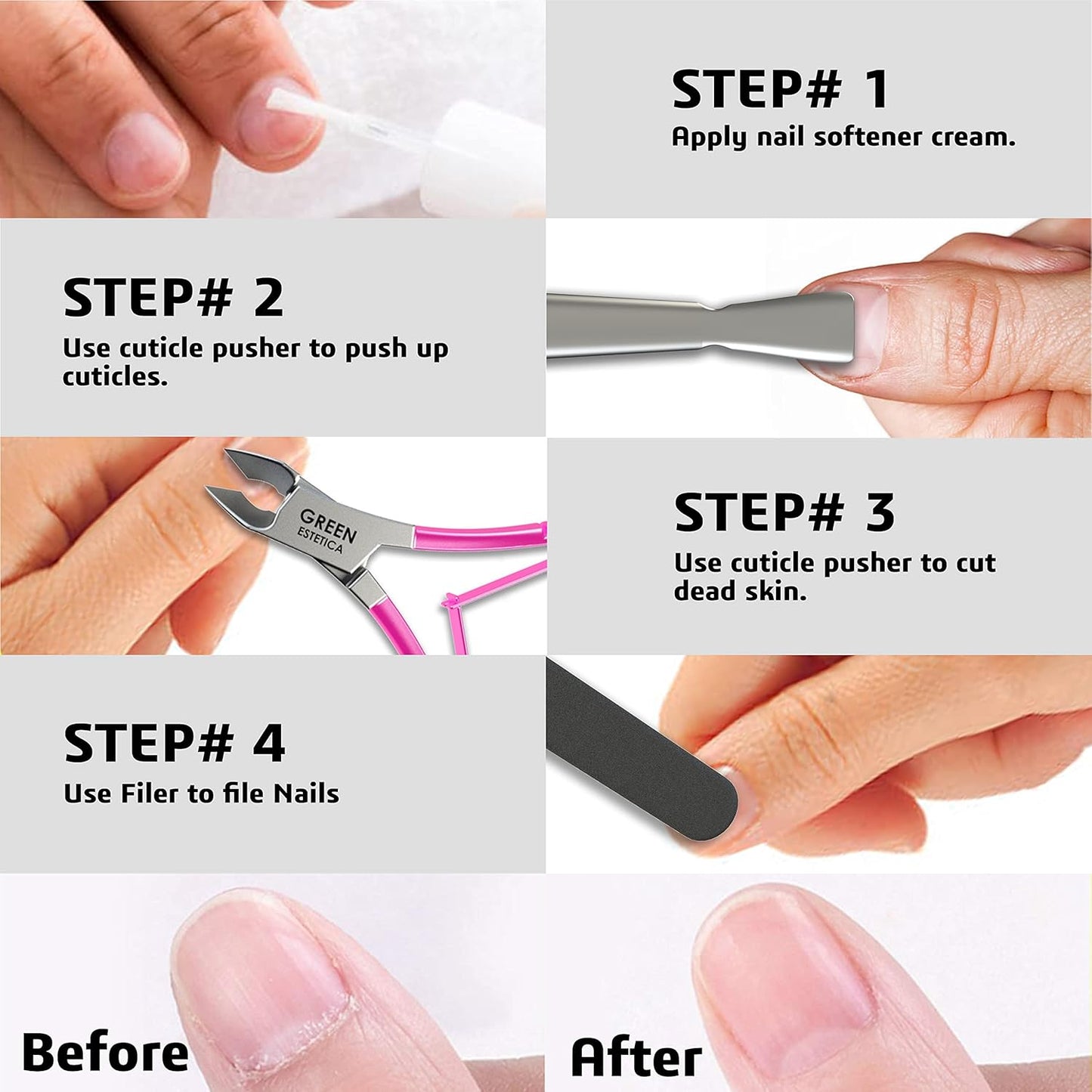 STEP# 1
Apply nail softener cream.

STEP# 2
Use cuticle pusher to push up cuticles.

GREEN
ESTETICA

STEP# 3
Use cuticle pusher to cut dead skin.

STEP# 4
Use Filer to file Nails

Before

After