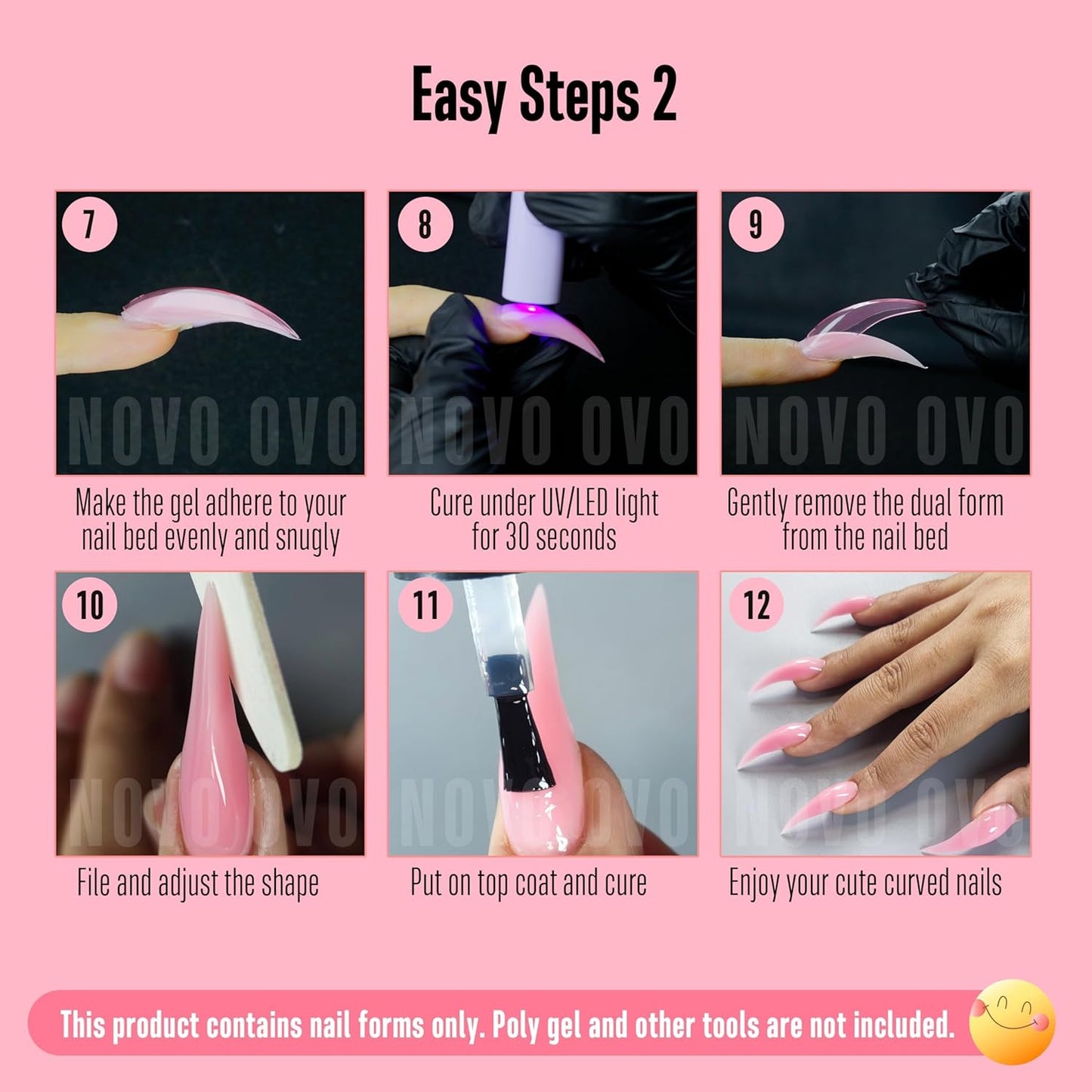 Easy Steps 2

7
NOVO OVO
Make the gel adhere to your nail bed evenly and snugly

8
NOVO OVO
Cure under UV/LED light for 30 seconds

9
NOVO OVO
Gently remove the dual form from the nail bed

10
NOVO OVO
File and adjust the shape

11
NOVO OVO
Put on top coat and cure

12
NOVO OVO
Enjoy your cute curved nails

This product contains nail forms only. Poly gel and other tools are not included.