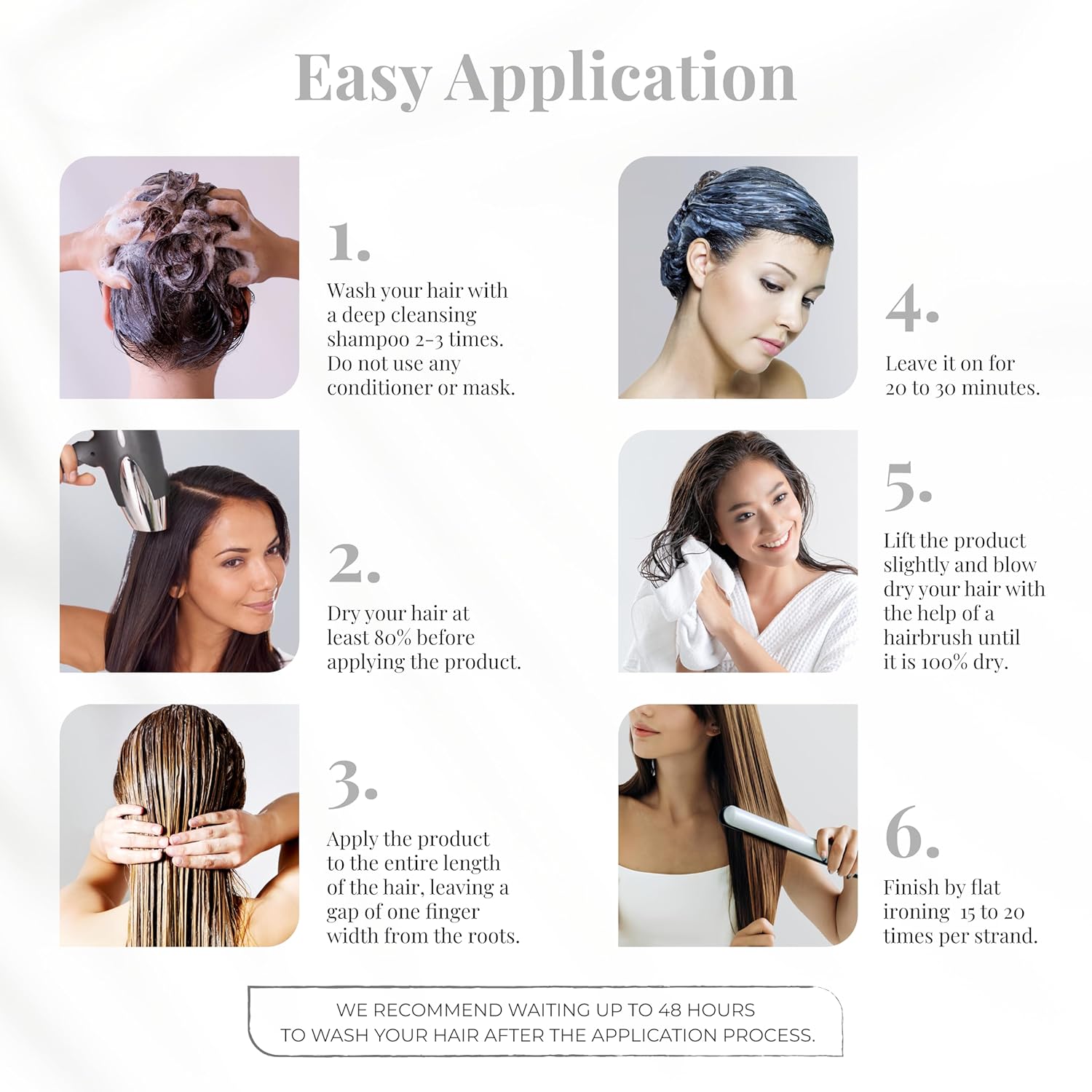 Easy Application

1.

Wash your hair with a deep cleansing shampoo 2-3 times. Do not use any conditioner or mask.

2.

Dry your hair at least 80% before applying the product.

3.

Apply the product to the entire length of the hair, leaving a gap of one finger width from the roots.

4.

Leave it on for 20 to 30 minutes.

5.

Lift the product slightly and blow dry your hair with the help of a hairbrush until it is 100% dry.

6.

Finish by flat ironing 15 to 20 times per strand.

WE RECOMMEND WAITING UP TO 48 HOURS TO WASH YOUR HAIR AFTER THE APPLICATION PROCESS.