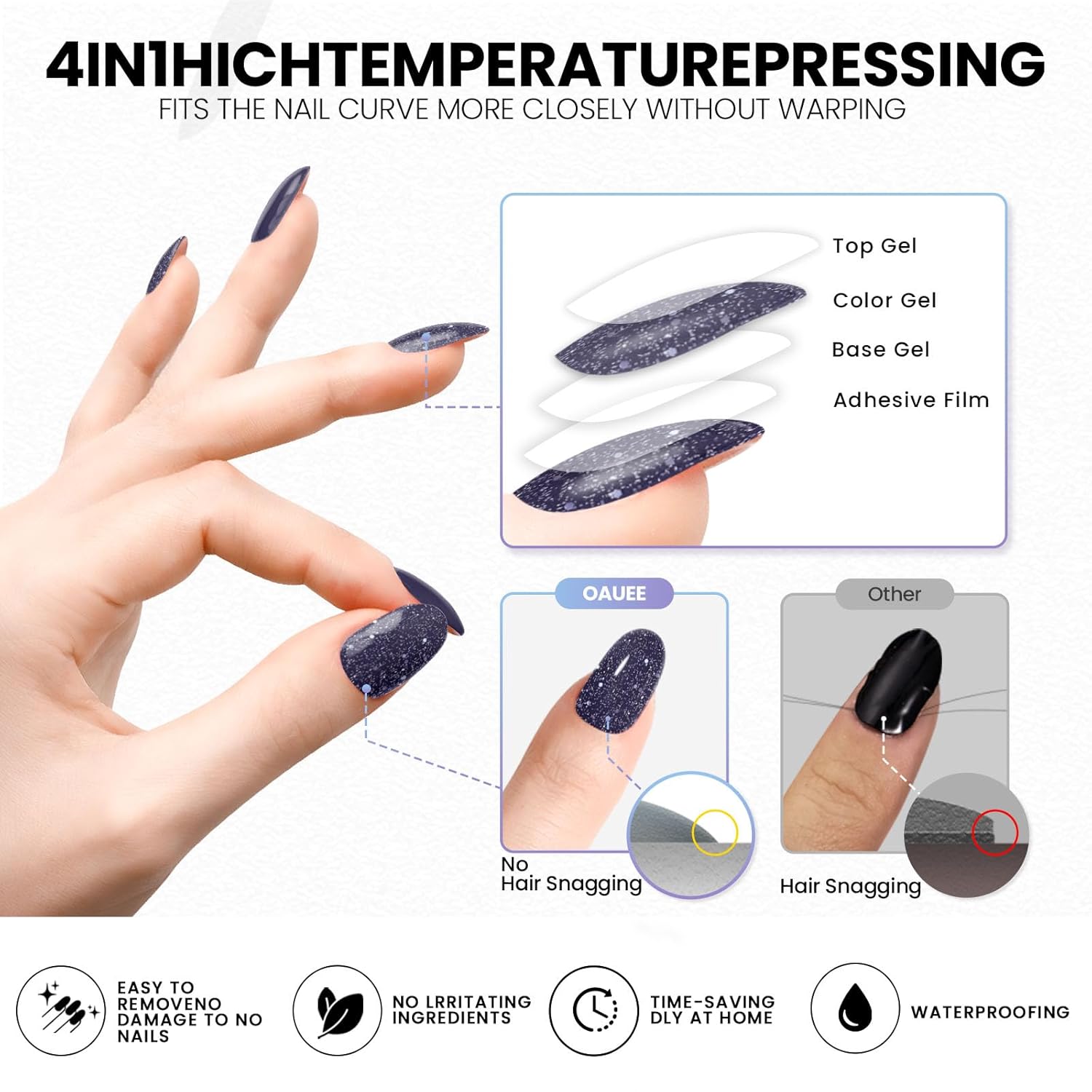 4IN1HICHTEMPERATUREPRESSING
FITS THE NAIL CURVE MORE CLOSELY WITHOUT WARPING

Top Gel
Color Gel
Base Gel
Adhesive Film

OAUEE
No
Hair Snagging

Other
Hair Snagging

EASY TO REMOVENO DAMAGE TO NO NAILS

NO LRRITATING INGREDIENTS

TIME-SAVING DLY AT HOME

WATERPROOFING