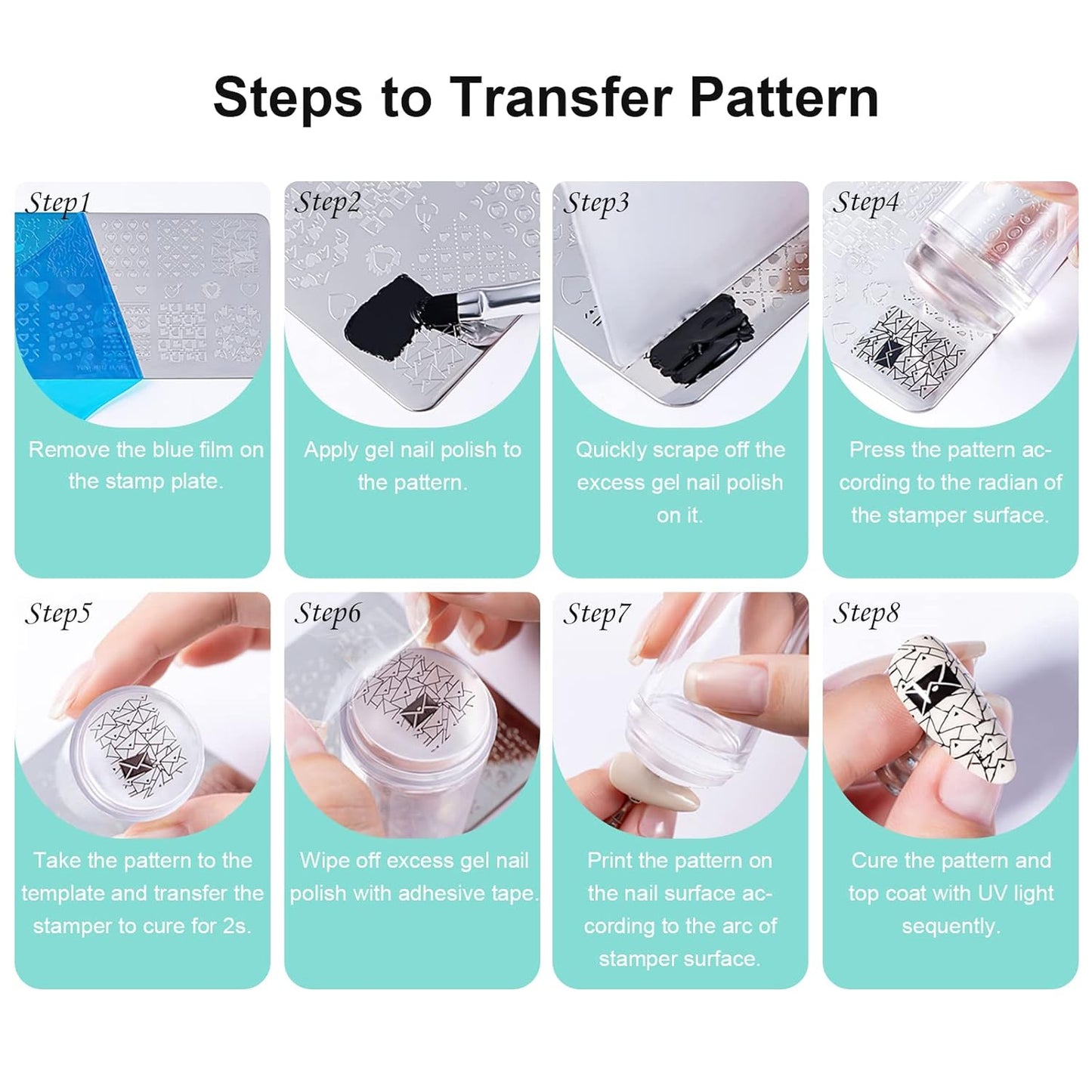 Steps to Transfer Pattern

Step1

Remove the blue film on the stamp plate.

Step2

Apply gel nail polish to the pattern.

Step3

Quickly scrape off the excess gel nail polish on it.

Step4

Press the pattern according to the radian of the stamper surface.

Step5

Take the pattern to the template and transfer the stamper to cure for 2s.

Step6

Wipe off excess gel nail polish with adhesive tape.

Step7

Print the pattern on the nail surface according to the arc of stamper surface.

Step8

Cure the pattern and top coat with UV light sequently.