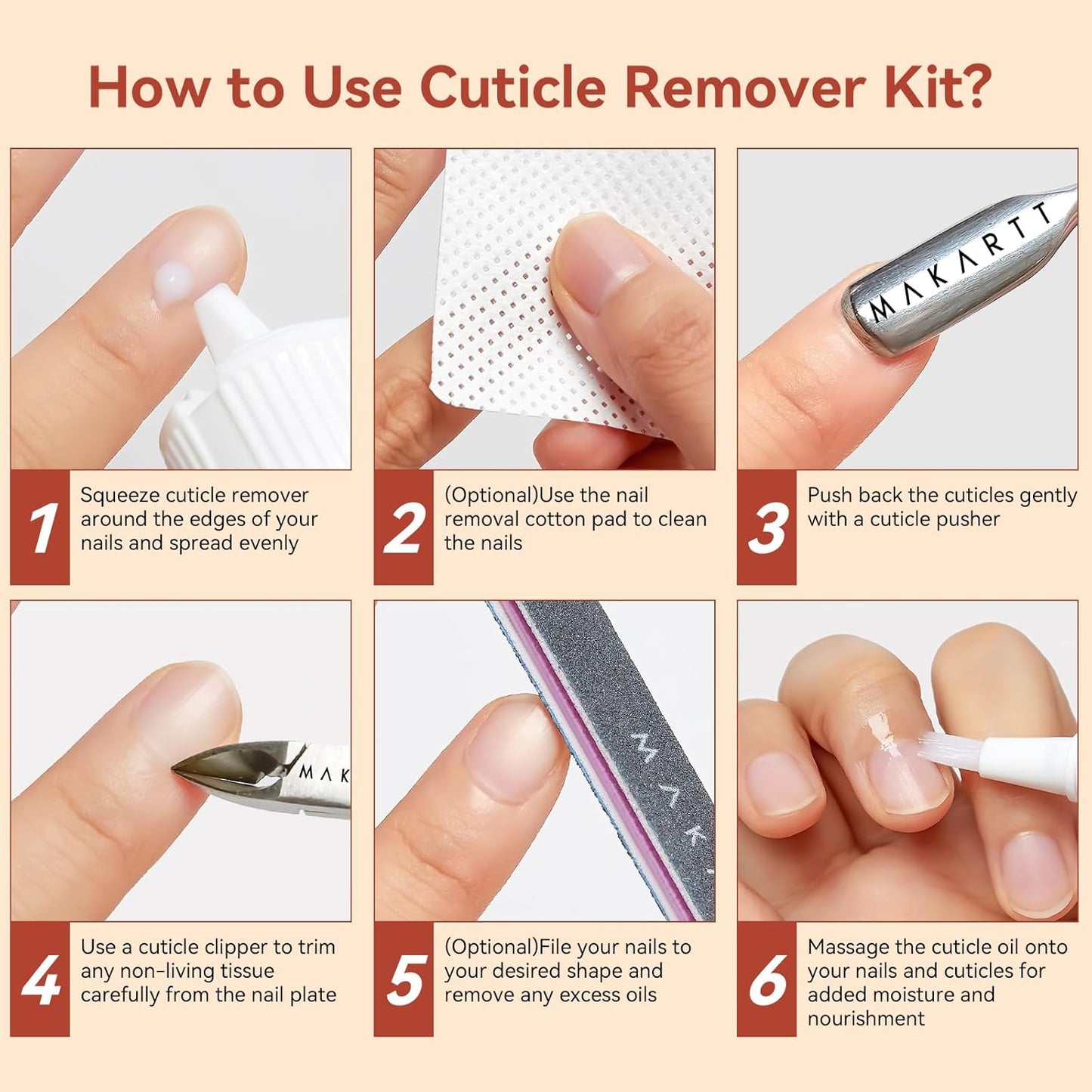 How to Use Cuticle Remover Kit?

MAKARTT

1 Squeeze cuticle remover around the edges of your nails and spread evenly

2 (Optional)Use the nail removal cotton pad to clean the nails

3 Push back the cuticles gently with a cuticle pusher

MAK

MAK

4 Use a cuticle clipper to trim any non-living tissue carefully from the nail plate

5 (Optional)File your nails to your desired shape and remove any excess oils

6 Massage the cuticle oil onto your nails and cuticles for added moisture and nourishment