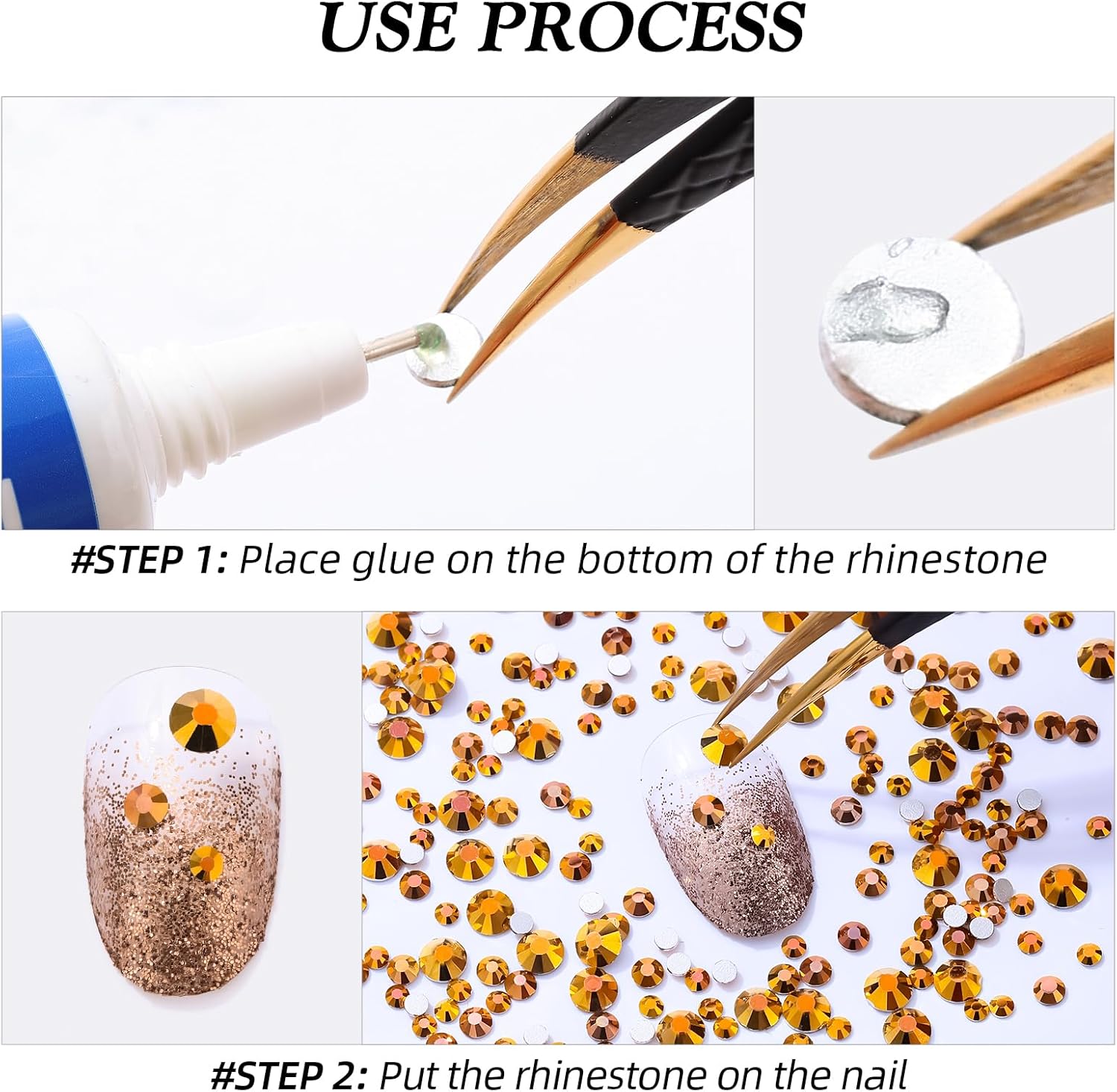 USE PROCESS

#STEP 1: Place glue on the bottom of the rhinestone

#STEP 2: Put the rhinestone on the nail