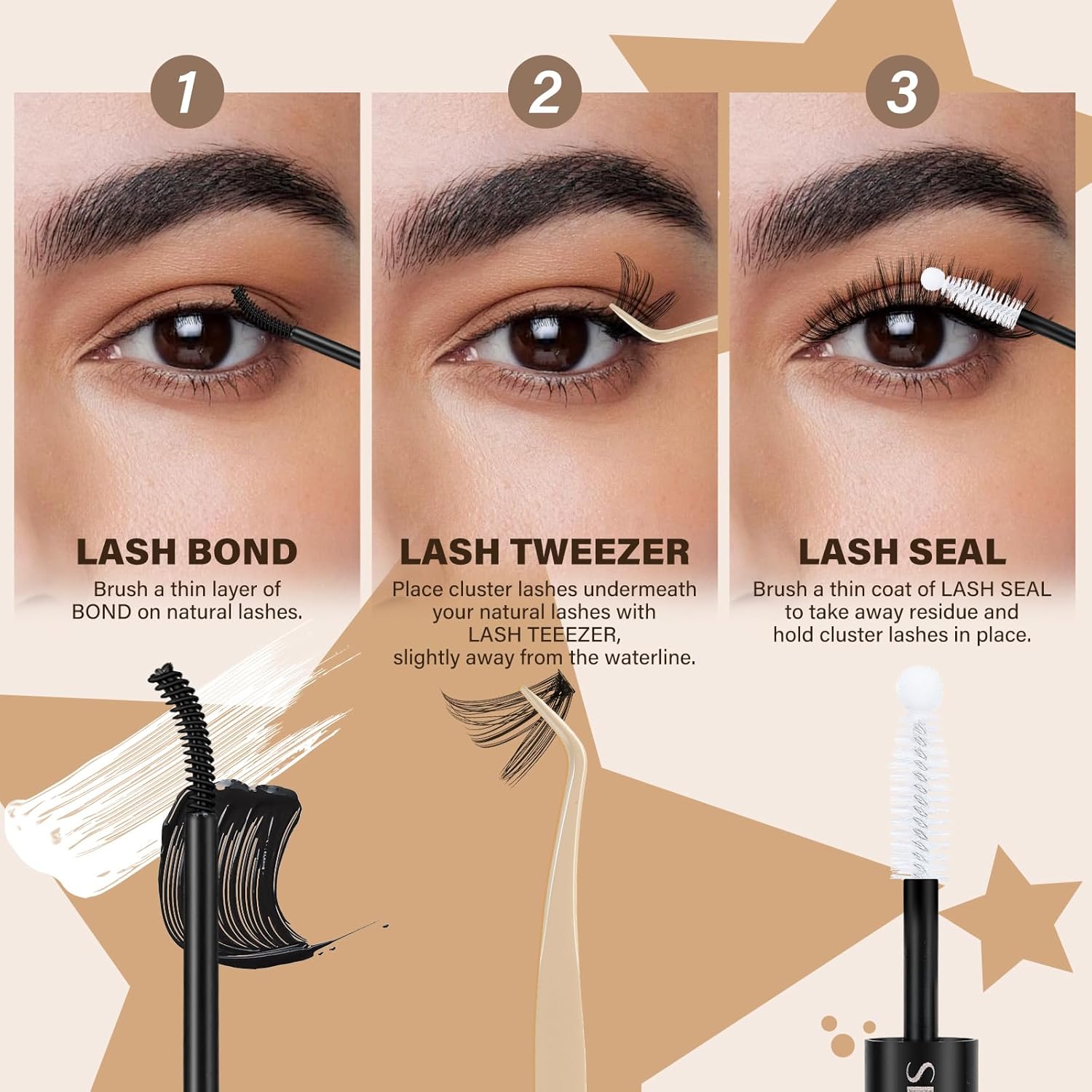 1

LASH BOND

Brush a thin layer of BOND on natural lashes.

2

LASH TWEEZER

Place cluster lashes undermeath your natural lashes with LASH TEEEZER, slightly away from the waterline.

3

LASH SEAL

Brush a thin coat of LASH SEAL to take away residue and hold cluster lashes in place.

S