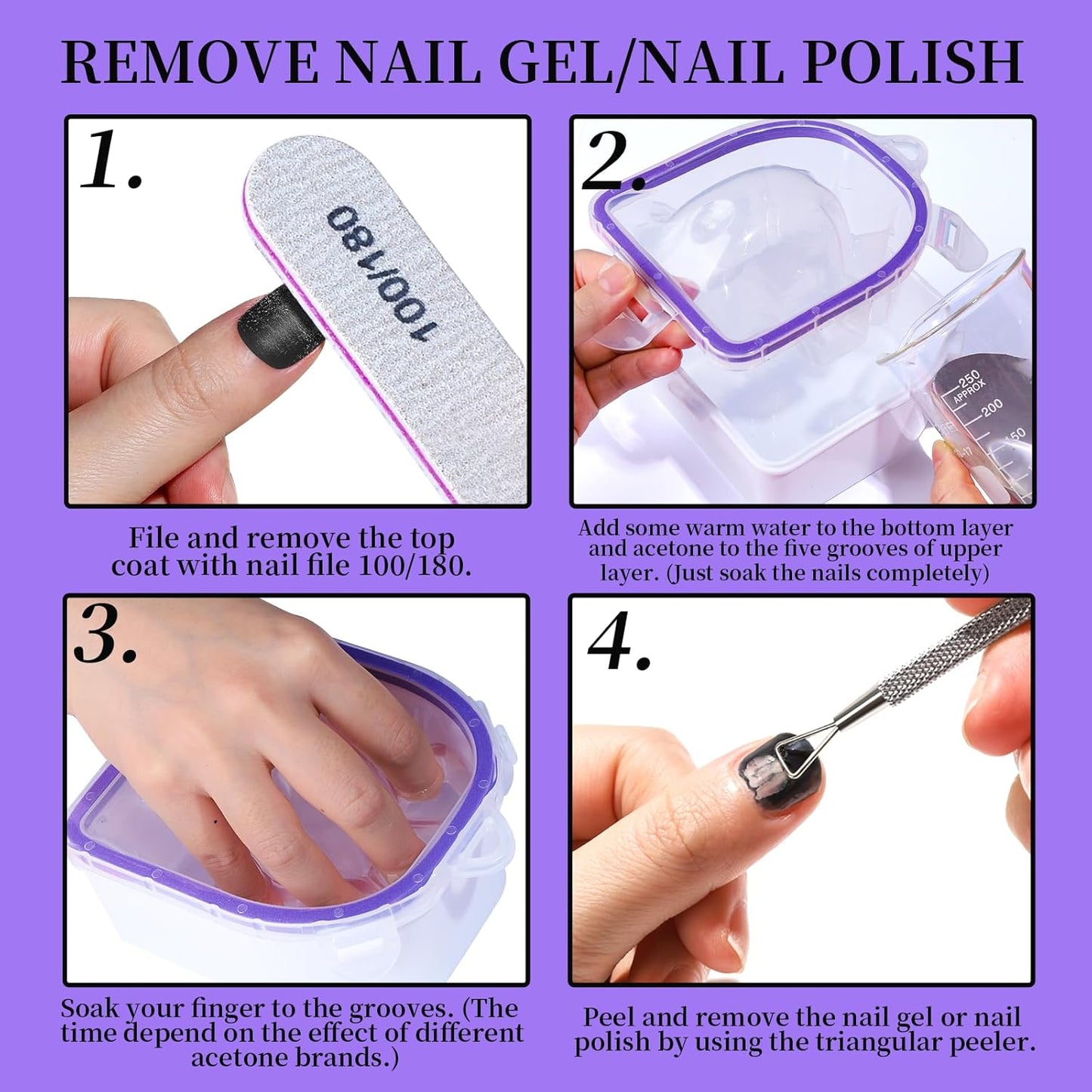 REMOVE NAIL GEL/NAIL POLISH

1.

100/180

File and remove the top coat with nail file 100/180.

2.

250
APPROX
200
150

Add some warm water to the bottom layer and acetone to the five grooves of upper layer. (Just soak the nails completely)

3.

Soak your finger to the grooves. (The time depend on the effect of different acetone brands.)

4.

Peel and remove the nail gel or nail polish by using the triangular peeler.