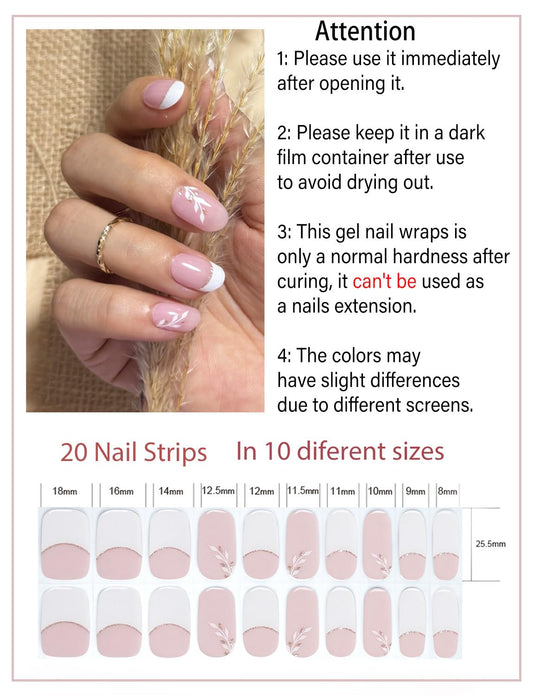 Attention

1: Please use it immediately after opening it.

2: Please keep it in a dark film container after use to avoid drying out.

3: This gel nail wraps is only a normal hardness after curing, it can't be used as a nails extension.

4: The colors may have slight differences due to different screens.

20 Nail Strips In 10 diferent sizes

18mm 16mm 14mm 12.5mm 12mm 11.5mm 11mm 10mm 9mm 8mm

25.5mm