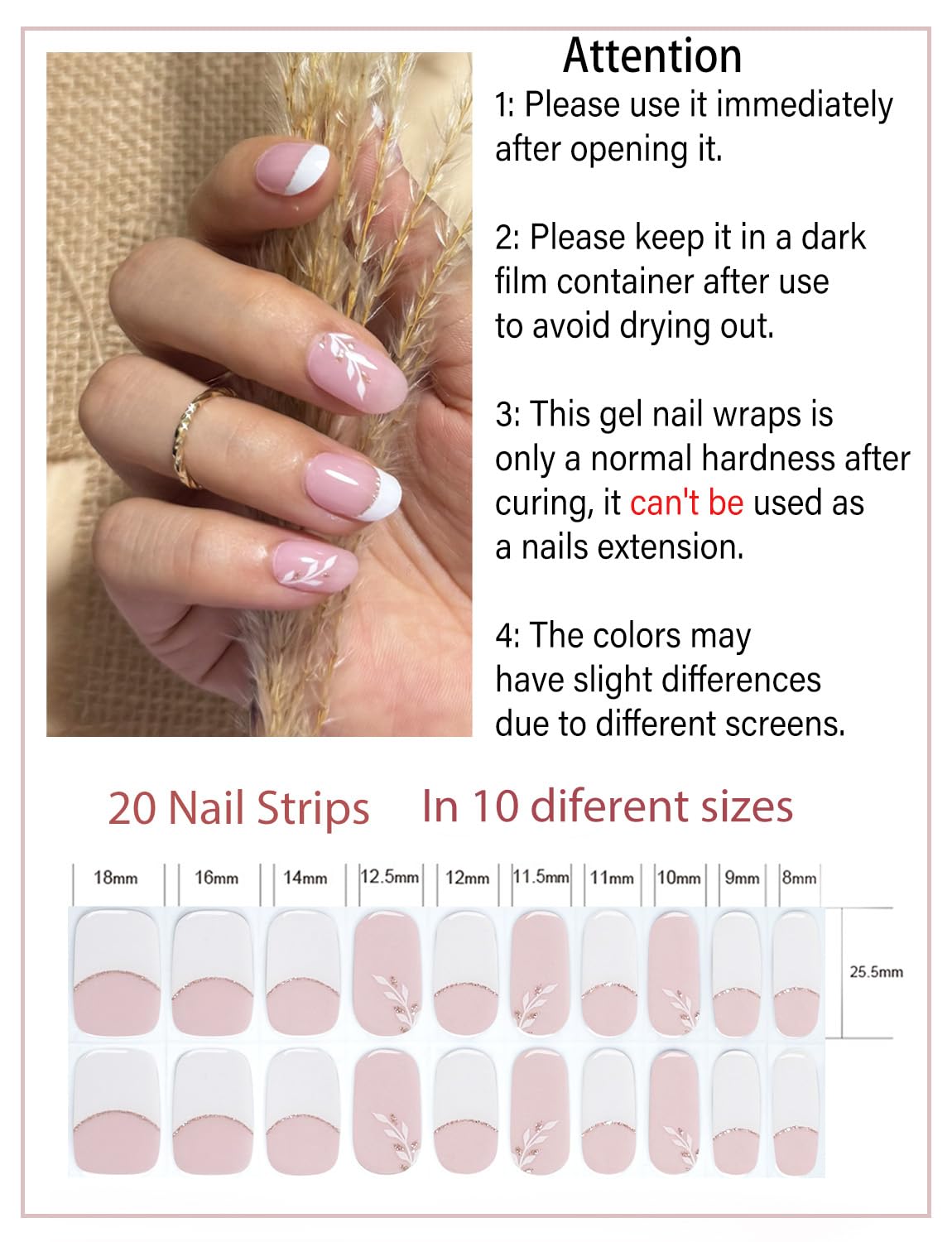 Attention

1: Please use it immediately after opening it.

2: Please keep it in a dark film container after use to avoid drying out.

3: This gel nail wraps is only a normal hardness after curing, it can't be used as a nails extension.

4: The colors may have slight differences due to different screens.

20 Nail Strips In 10 diferent sizes

18mm 16mm 14mm 12.5mm 12mm 11.5mm 11mm 10mm 9mm 8mm

25.5mm