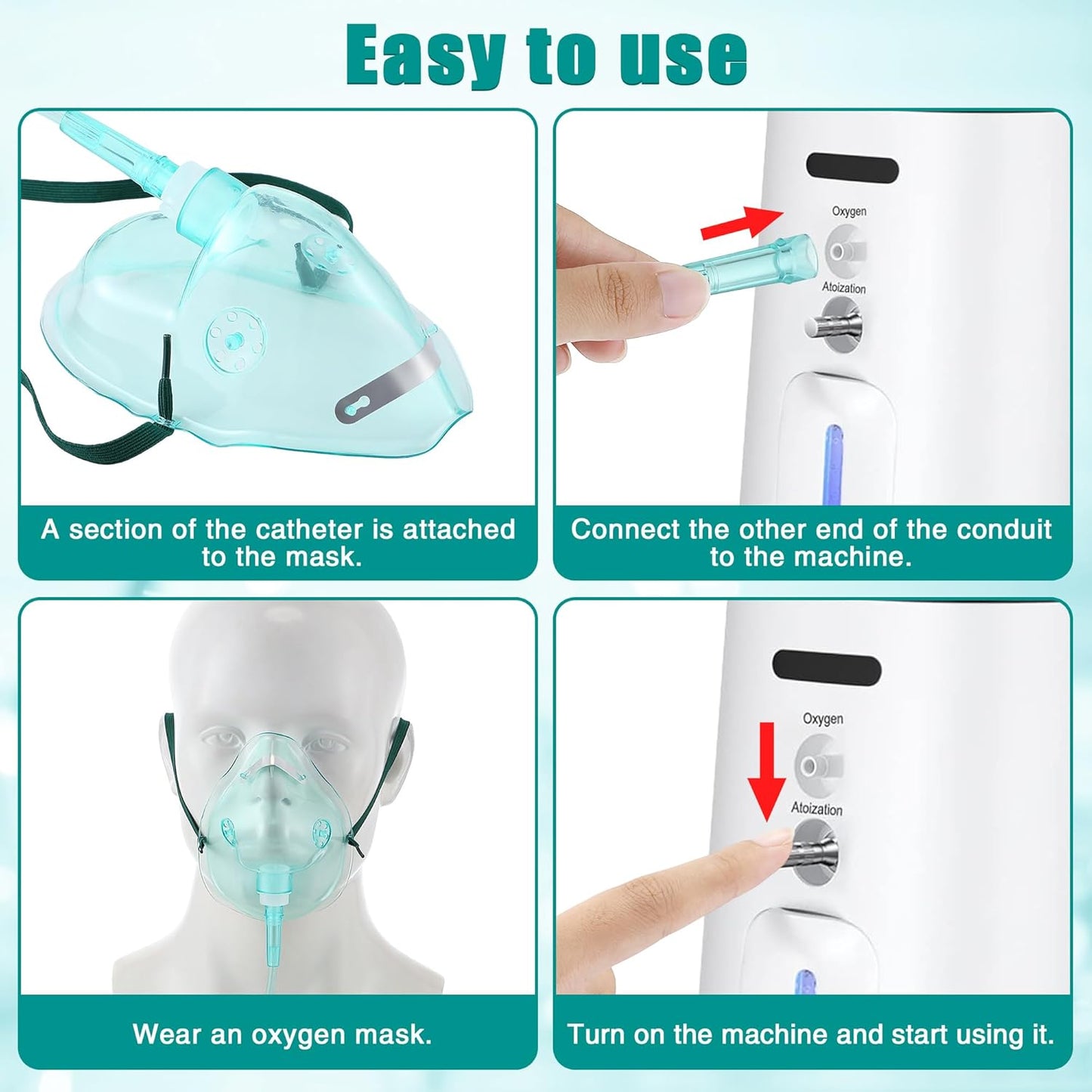 Easy to use

A section of the catheter is attached to the mask.

Oxygen

Atoization

Connect the other end of the conduit to the machine.

Wear an oxygen mask.

Oxygen

Atoization

Turn on the machine and start using it.