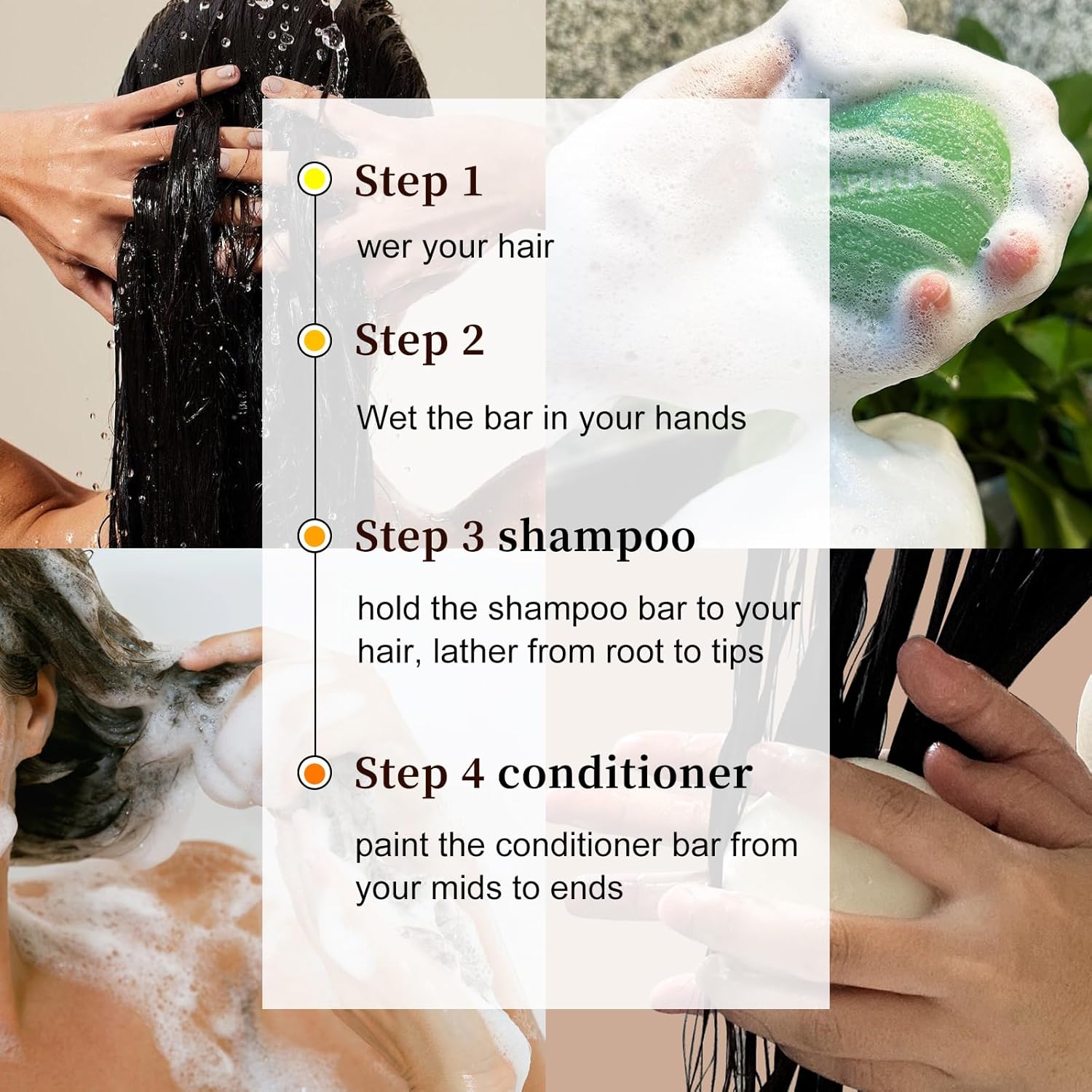 Step 1

wer your hair

Step 2

Wet the bar in your hands

Step 3 shampoo

hold the shampoo bar to your hair, lather from root to tips

Step 4 conditioner

paint the conditioner bar from your mids to ends