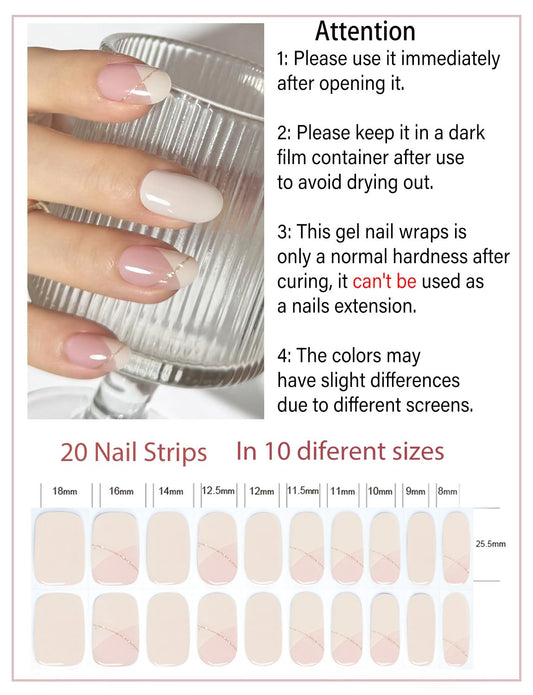 Attention

1: Please use it immediately after opening it.

2: Please keep it in a dark film container after use to avoid drying out.

3: This gel nail wraps is only a normal hardness after curing, it can't be used as a nails extension.

4: The colors may have slight differences due to different screens.

20 Nail Strips In 10 diferent sizes

18mm 16mm 14mm 12.5mm 12mm 11.5mm 11mm 10mm 9mm 8mm

25.5mm