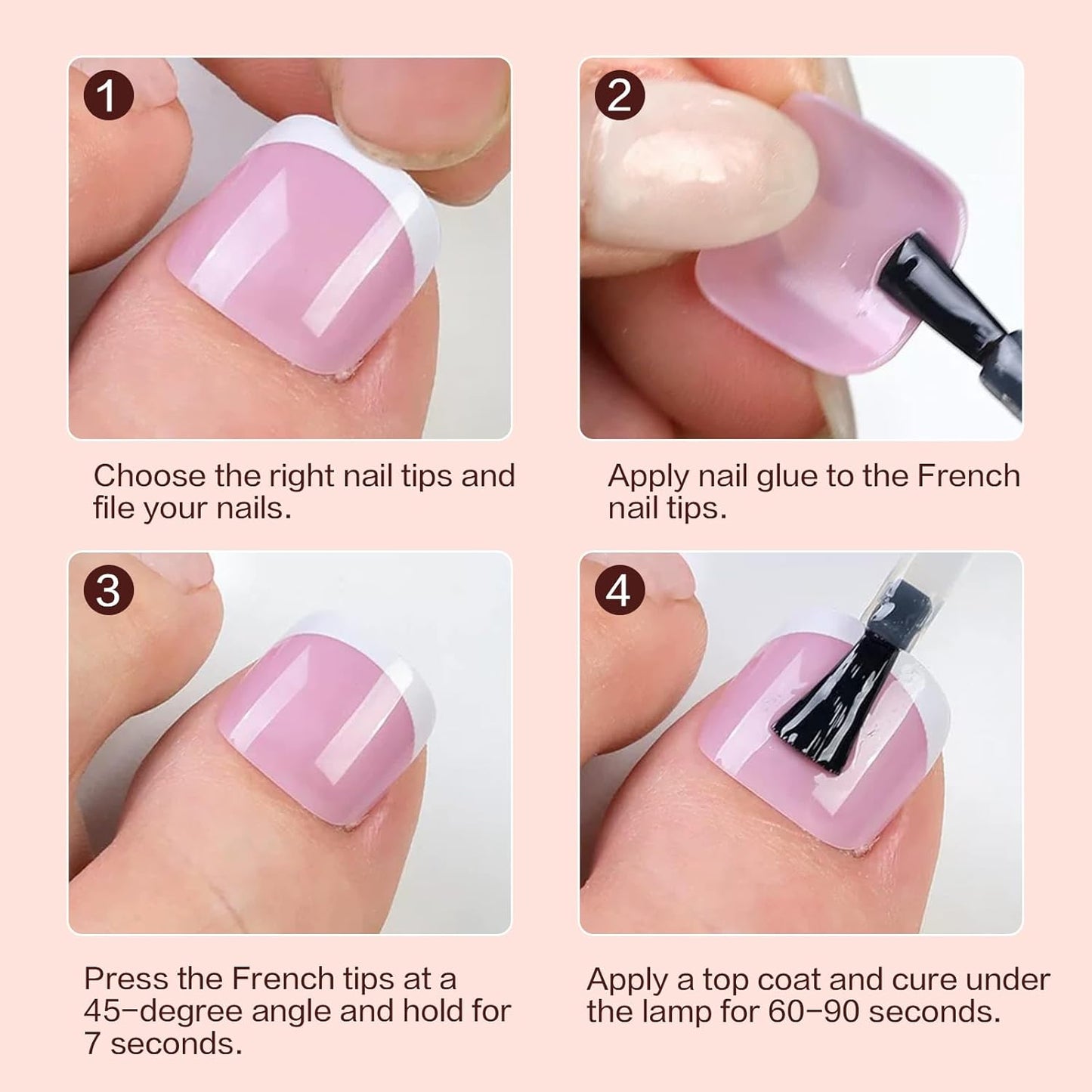 1

Choose the right nail tips and file your nails.

2

Apply nail glue to the French nail tips.

3

Press the French tips at a 45-degree angle and hold for 7 seconds.

4

Apply a top coat and cure under the lamp for 60-90 seconds.