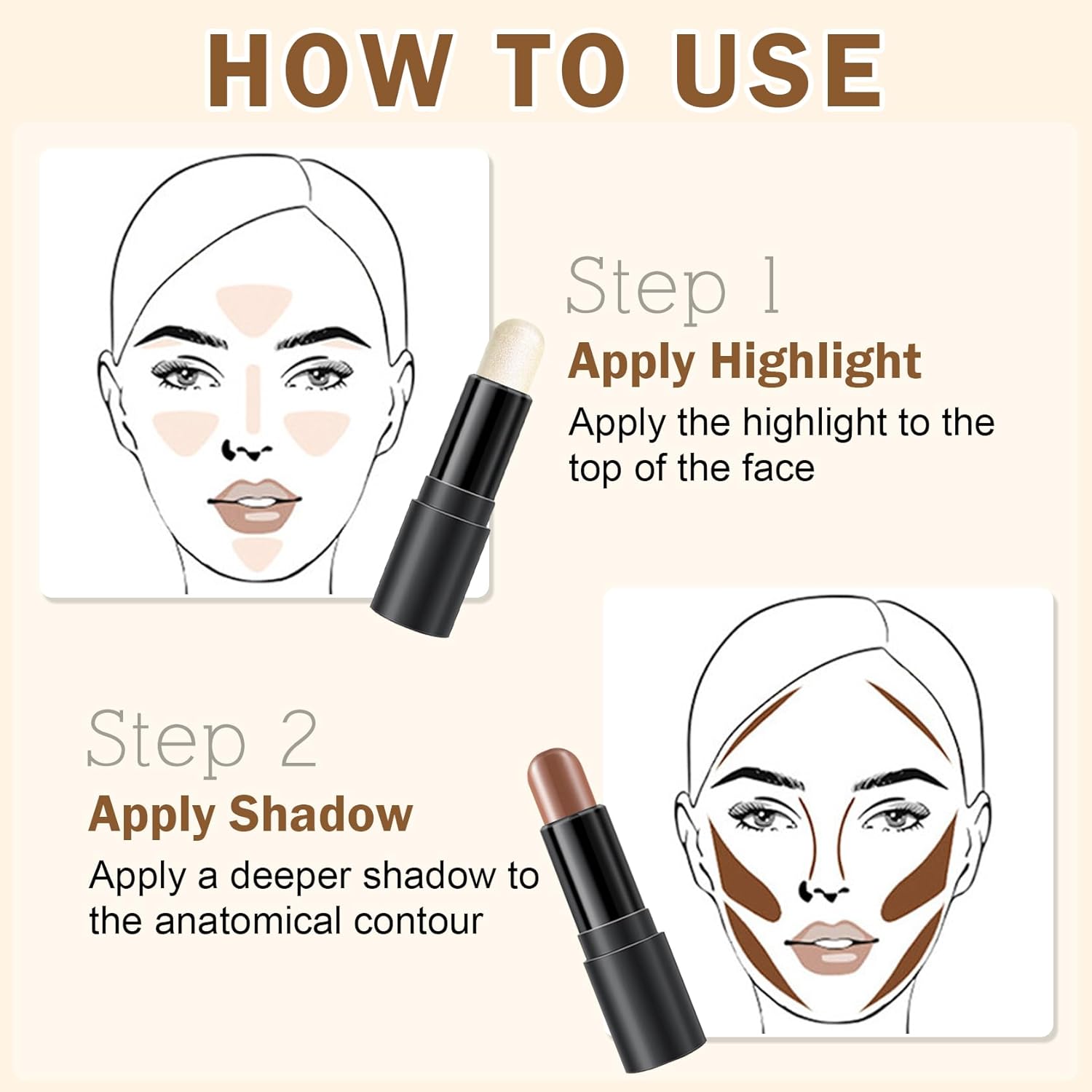 HOW TO USE

Step 1
Apply Highlight
Apply the highlight to the top of the face

Step 2
Apply Shadow
Apply a deeper shadow to the anatomical contour