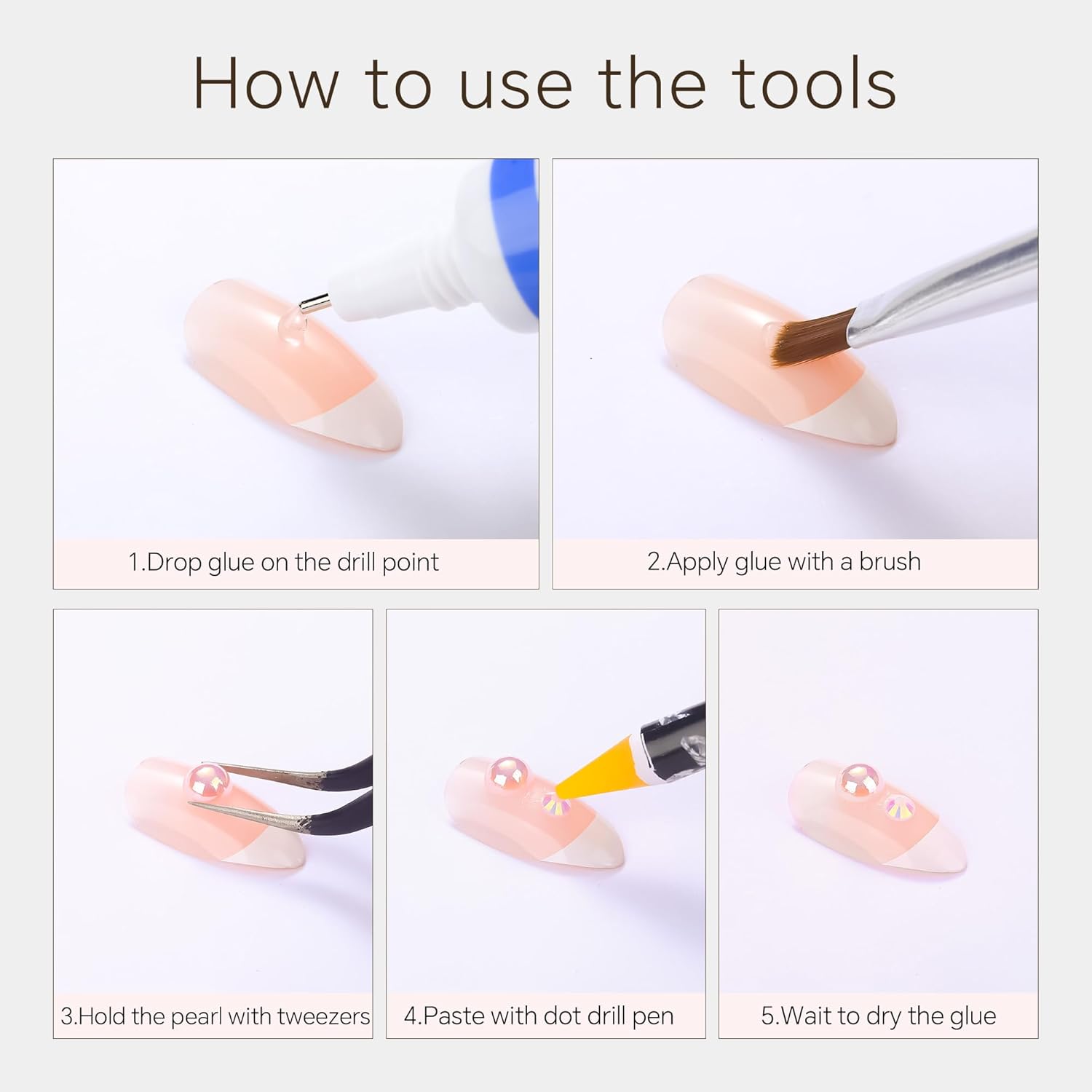 How to use the tools

1.Drop glue on the drill point

2.Apply glue with a brush

3.Hold the pearl with tweezers

4.Paste with dot drill pen

5.Wait to dry the glue