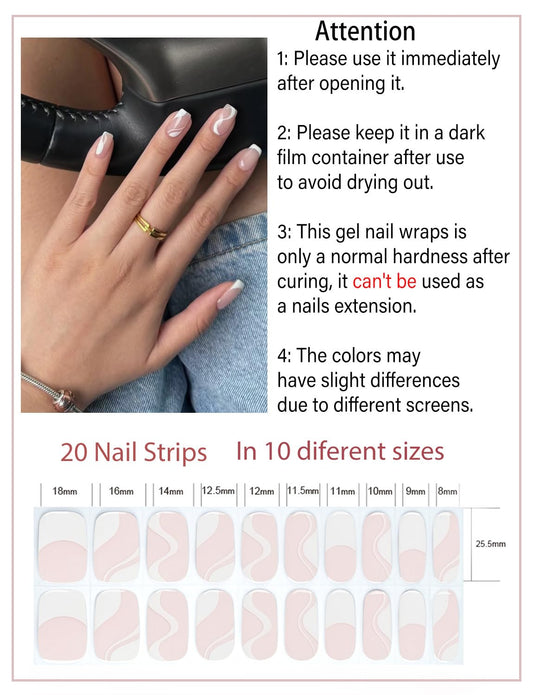 Attention

1: Please use it immediately after opening it.

2: Please keep it in a dark film container after use to avoid drying out.

3: This gel nail wraps is only a normal hardness after curing, it can't be used as a nails extension.

4: The colors may have slight differences due to different screens.

20 Nail Strips In 10 diferent sizes

18mm 16mm 14mm 12.5mm 12mm 11.5mm 11mm 10mm 9mm 8mm

25.5mm