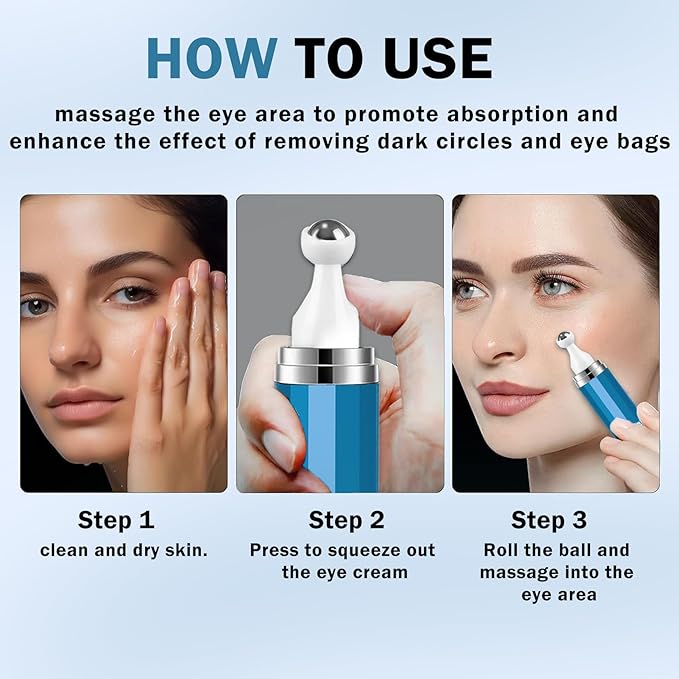 HOW TO USE

massage the eye area to promote absorption and enhance the effect of removing dark circles and eye bags

Step 1
clean and dry skin.

Step 2
Press to squeeze out the eye cream

Step 3
Roll the ball and massage into the eye area