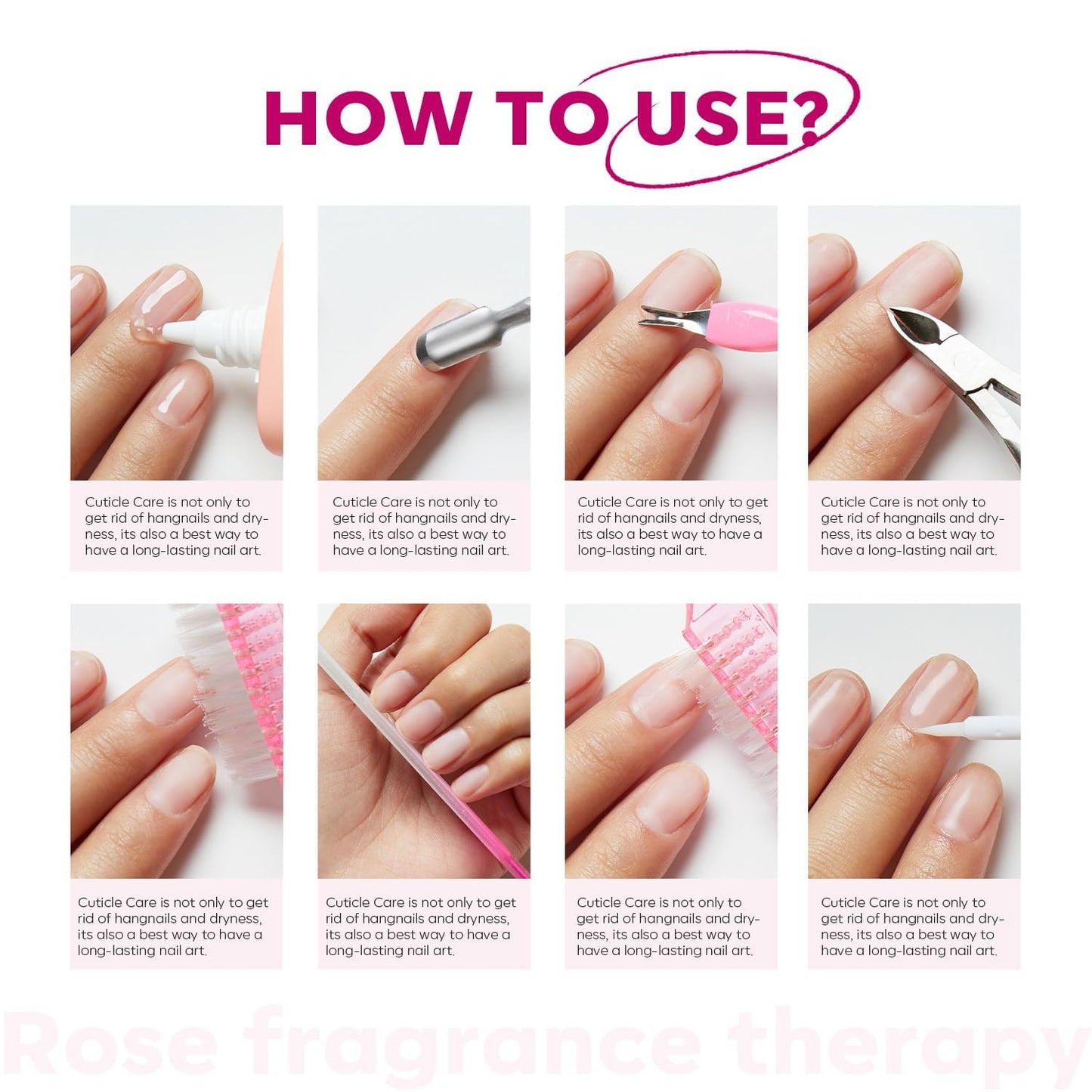 HOW TO USE?

Cuticle Care is not only to get rid of hangnails and dryness, its also a best way to have a long-lasting nail art.

Cuticle Care is not only to get rid of hangnails and dryness, its also a best way to have a long-lasting nail art.

Cuticle Care is not only to get rid of hangnails and dryness, its also a best way to have a long-lasting nail art.

Cuticle Care is not only to get rid of hangnails and dryness, its also a best way to have a long-lasting nail art.

Cuticle Care is not only to get rid of hangnails and dryness, its also a best way to have a long-lasting nail art.

Cuticle Care is not only to get rid of hangnails and dryness, its also a best way to have a long-lasting nail art.

Cuticle Care is not only to get rid of hangnails and dryness, its also a best way to have a long-lasting nail art.

Cuticle Care is not only to get rid of hangnails and dryness, its also a best way to have a long-lasting nail art.

Rose fragrance therapy