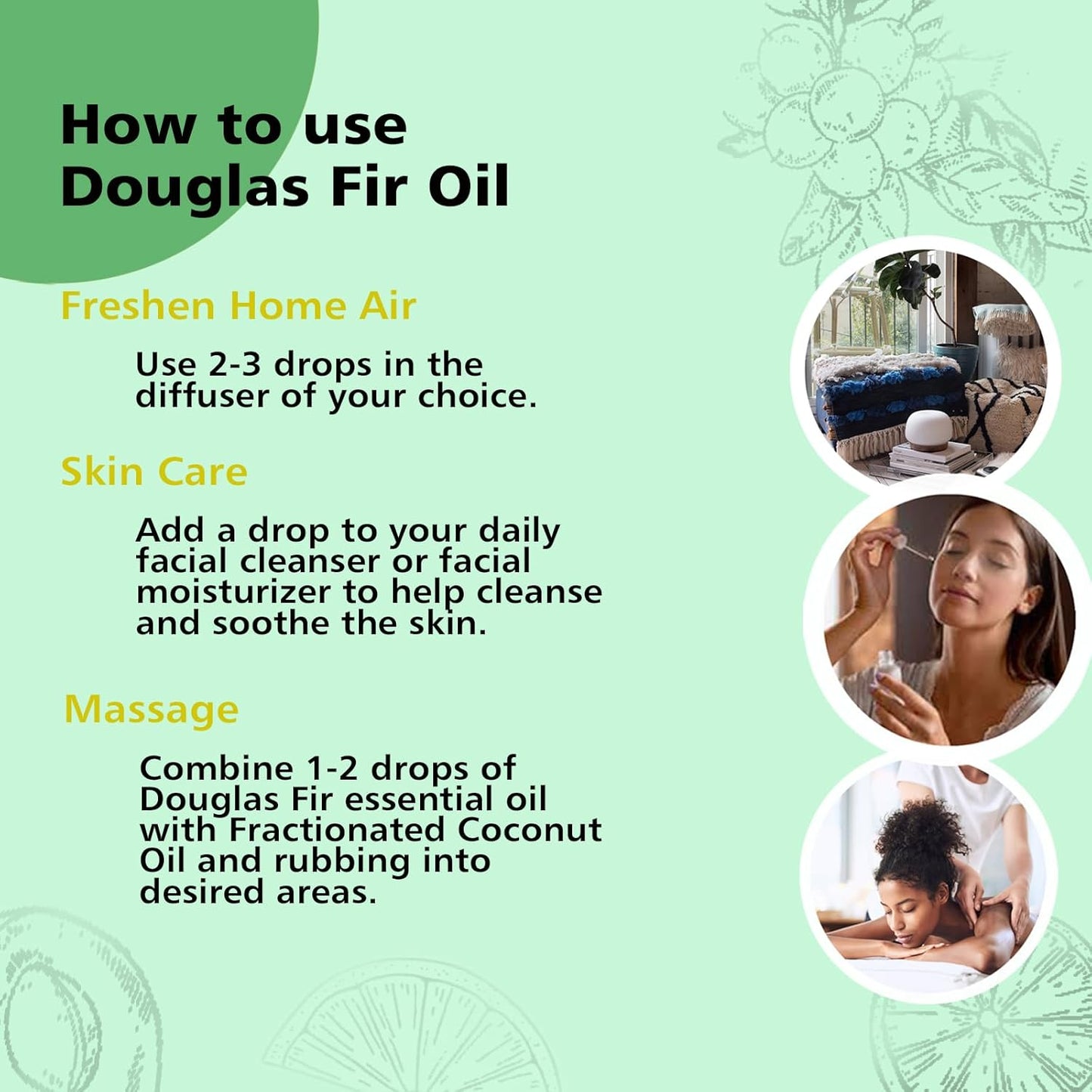 How to use Douglas Fir Oil

Freshen Home Air

Use 2-3 drops in the diffuser of your choice.

Skin Care

Add a drop to your daily facial cleanser or facial moisturizer to help cleanse and soothe the skin.

Massage

Combine 1-2 drops of Douglas Fir essential oil with Fractionated Coconut Oil and rubbing into desired areas.