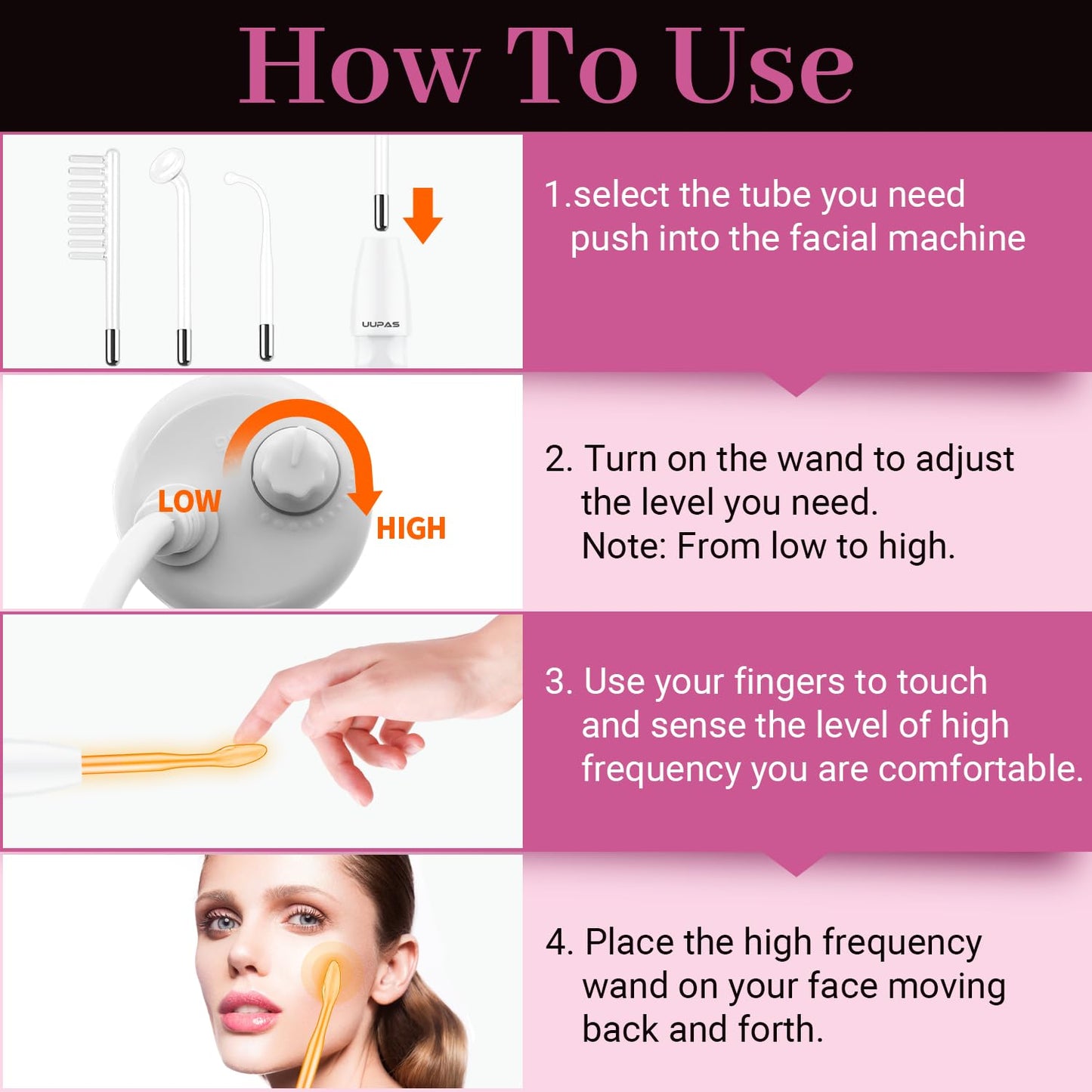 How To Use

UUPAS

1.select the tube you need push into the facial machine

LOW

HIGH

2. Turn on the wand to adjust the level you need.
Note: From low to high.

3. Use your fingers to touch and sense the level of high frequency you are comfortable.

4. Place the high frequency wand on your face moving back and forth.