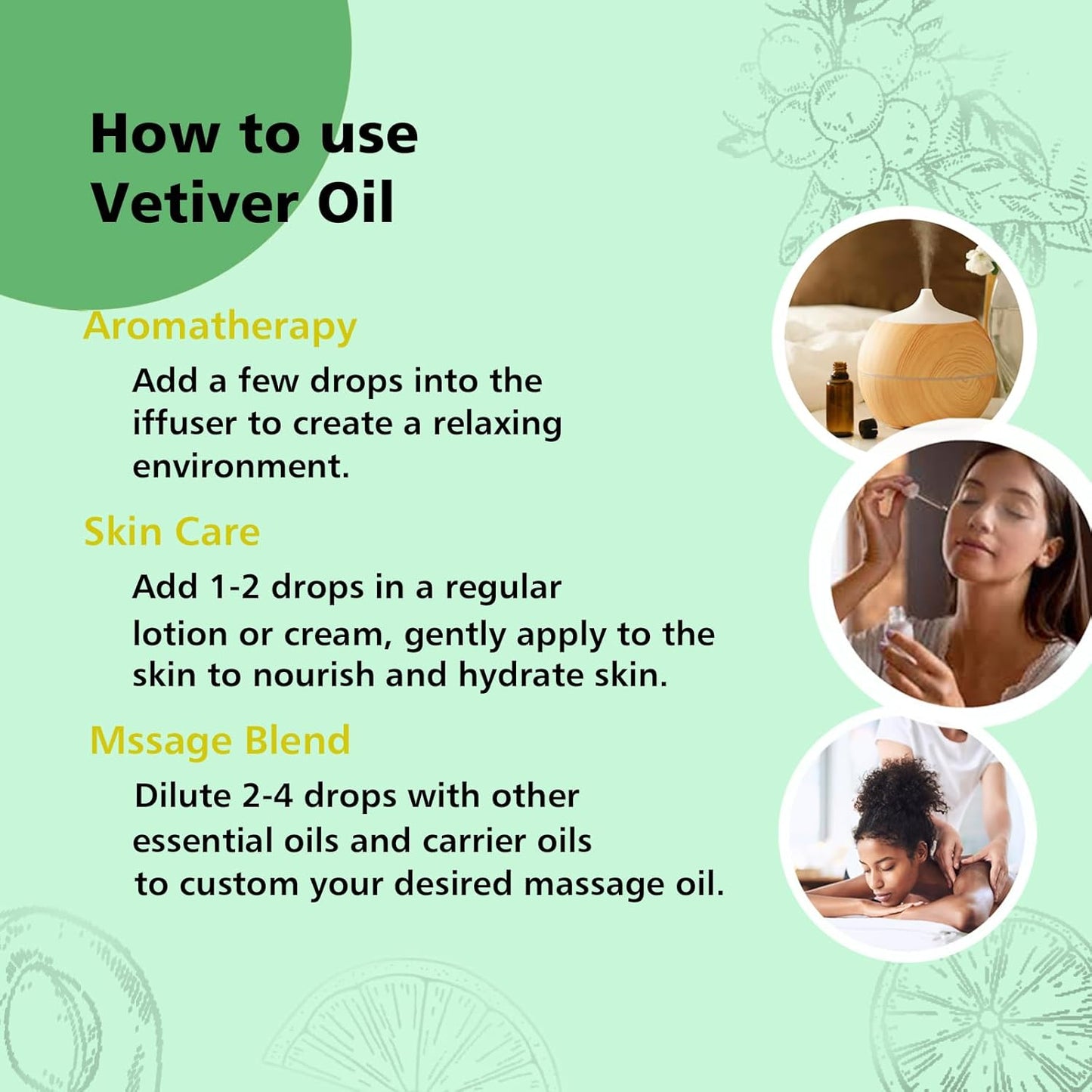 How to use
Vetiver Oil

Aromatherapy

Add a few drops into the iffuser to create a relaxing environment.

Skin Care

Add 1-2 drops in a regular lotion or cream, gently apply to the skin to nourish and hydrate skin.

Mssage Blend

Dilute 2-4 drops with other essential oils and carrier oils to custom your desired massage oil.