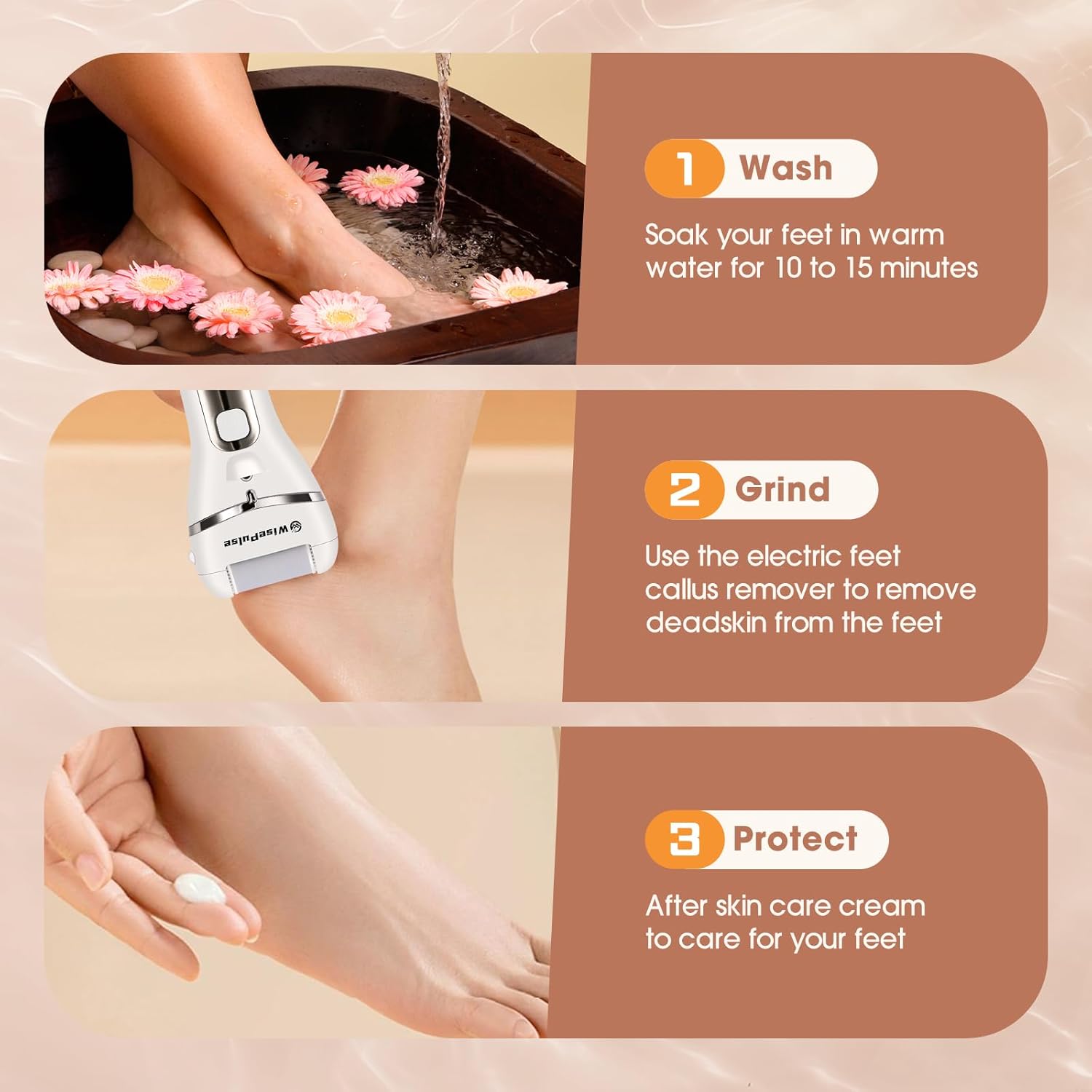 1 Wash

Soak your feet in warm water for 10 to 15 minutes

WisePulse

2 Grind

Use the electric feet callus remover to remove deadskin from the feet

3 Protect

After skin care cream to care for your feet