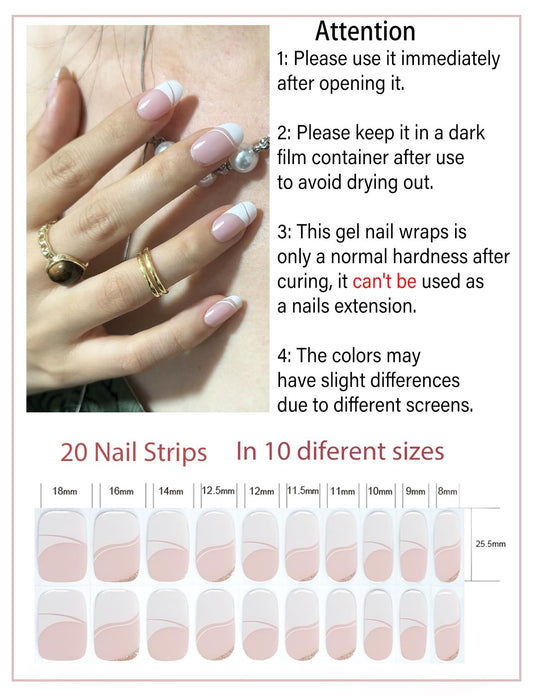 Attention

1: Please use it immediately after opening it.

2: Please keep it in a dark film container after use to avoid drying out.

3: This gel nail wraps is only a normal hardness after curing, it can't be used as a nails extension.

4: The colors may have slight differences due to different screens.

20 Nail Strips In 10 diferent sizes

18mm 16mm 14mm 12.5mm 12mm 11.5mm 11mm 10mm 9mm 8mm

25.5mm