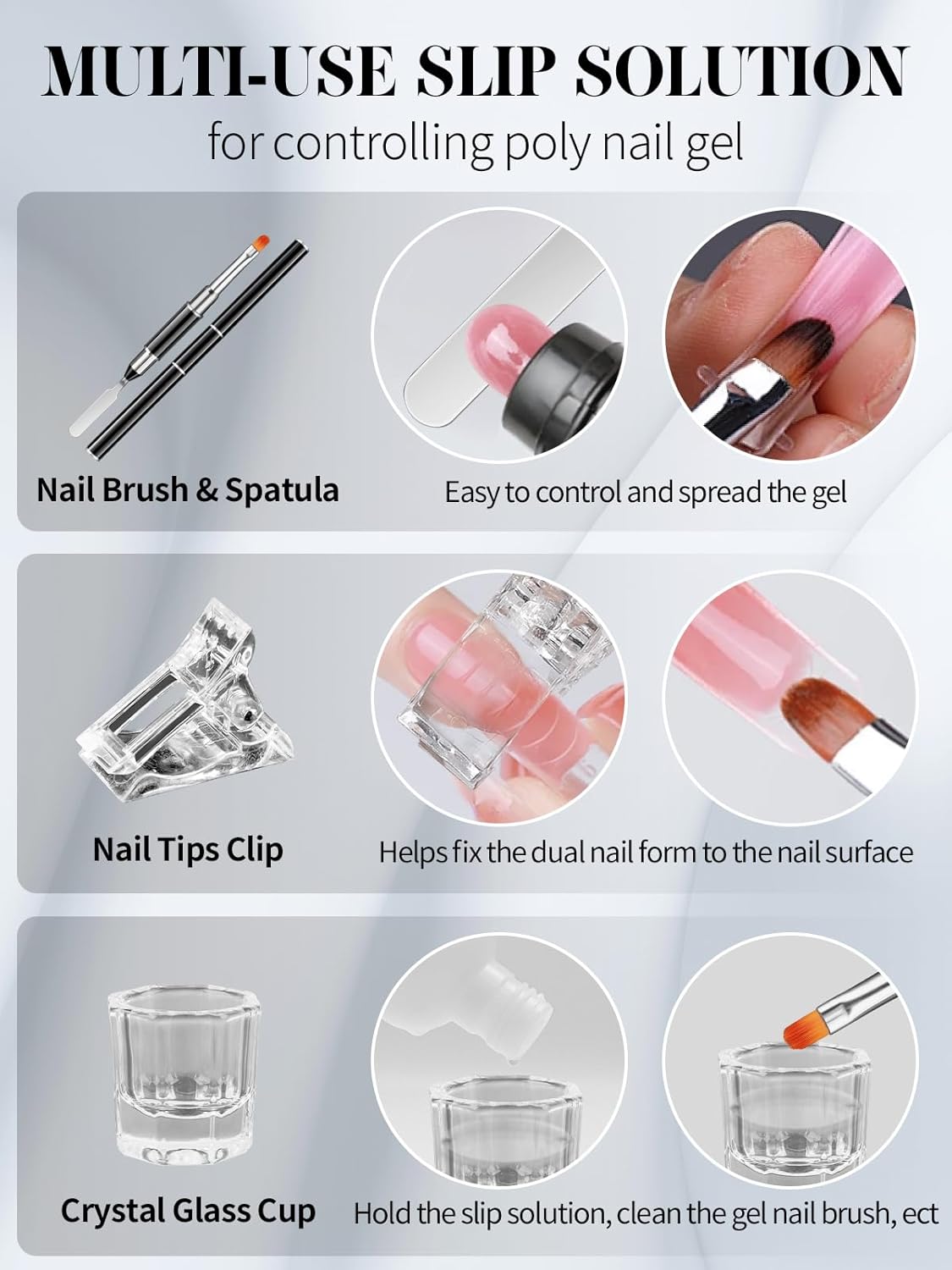 MULTI-USE SLIP SOLUTION
for controlling poly nail gel

Nail Brush & Spatula

Easy to control and spread the gel

Nail Tips Clip

Helps fix the dual nail form to the nail surface

Crystal Glass Cup

Hold the slip solution, clean the gel nail brush, ect