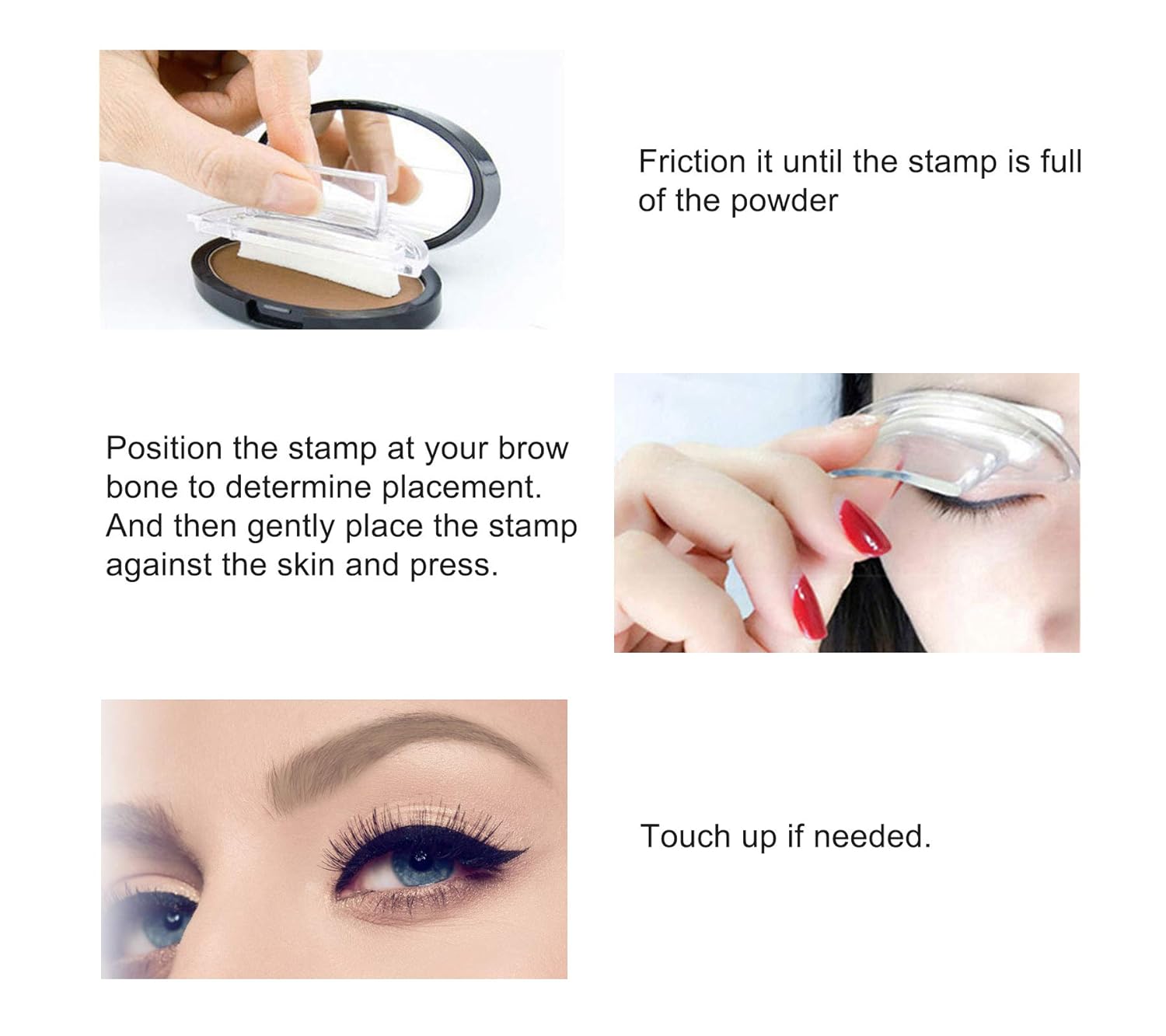 Friction it until the stamp is full of the powder

Position the stamp at your brow bone to determine placement. And then gently place the stamp against the skin and press.

Touch up if needed.