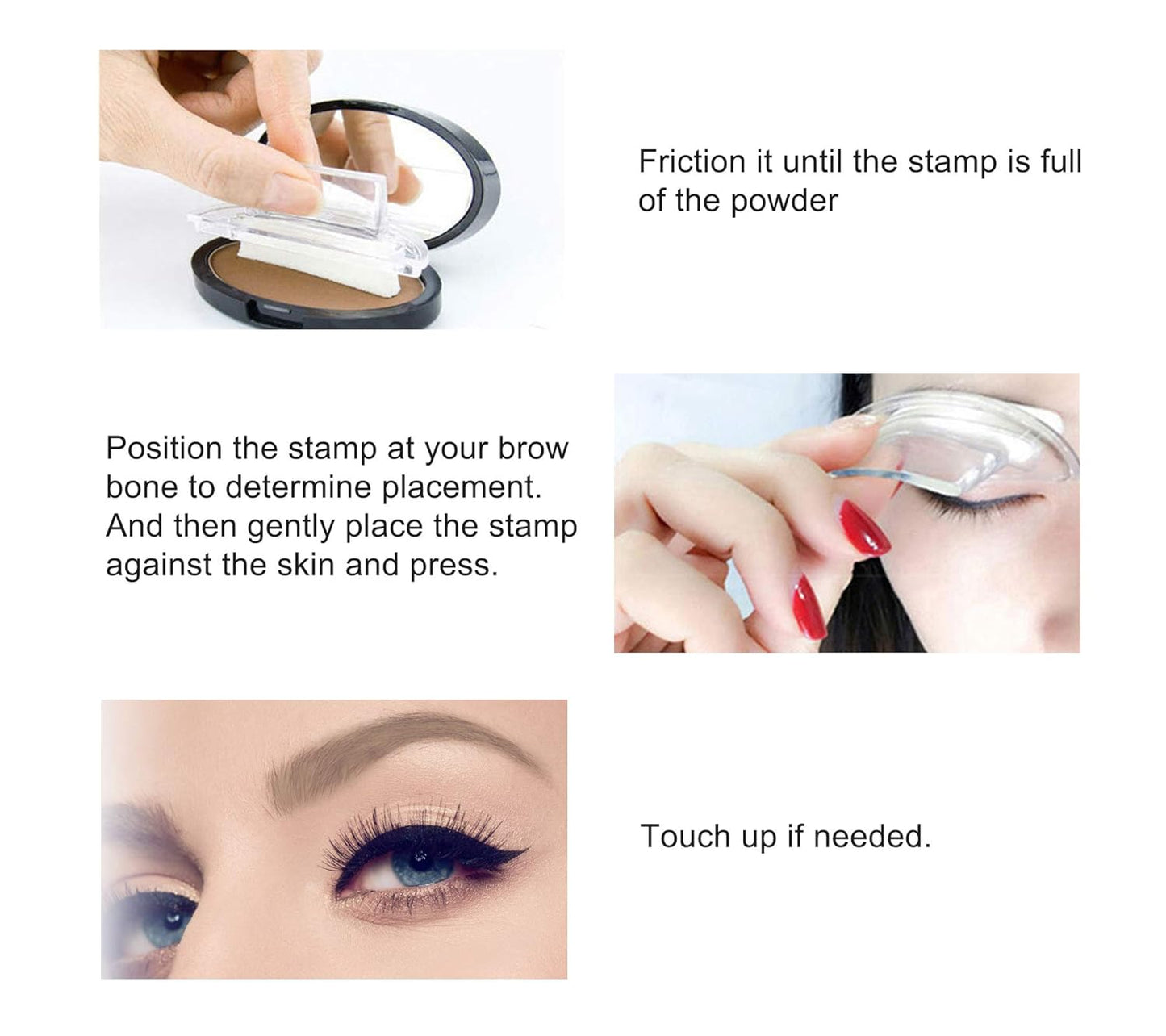 Friction it until the stamp is full of the powder

Position the stamp at your brow bone to determine placement. And then gently place the stamp against the skin and press.

Touch up if needed.