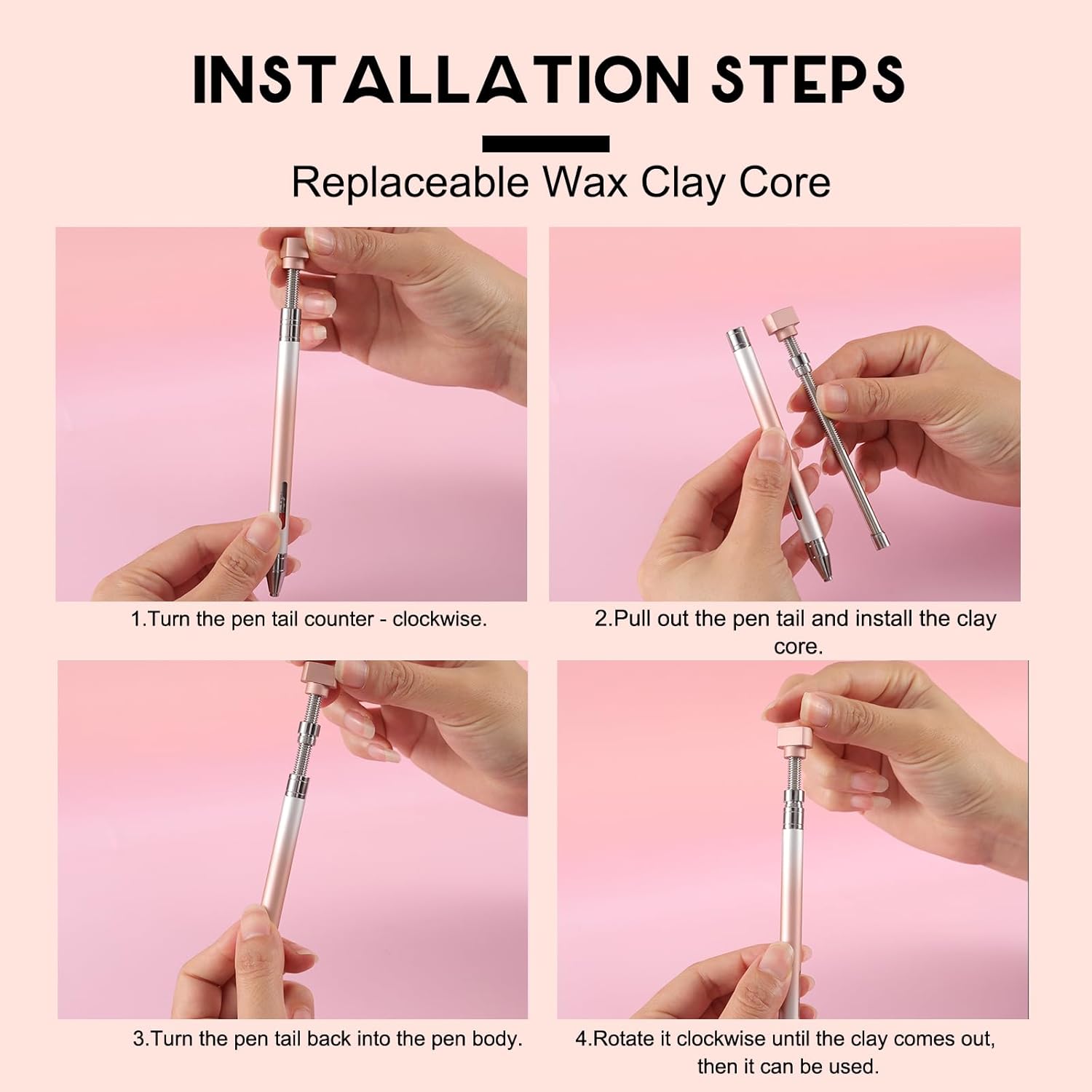 INSTALLATION STEPS

Replaceable Wax Clay Core

1.Turn the pen tail counter - clockwise.

2.Pull out the pen tail and install the clay core.

3.Turn the pen tail back into the pen body.

4.Rotate it clockwise until the clay comes out, then it can be used.