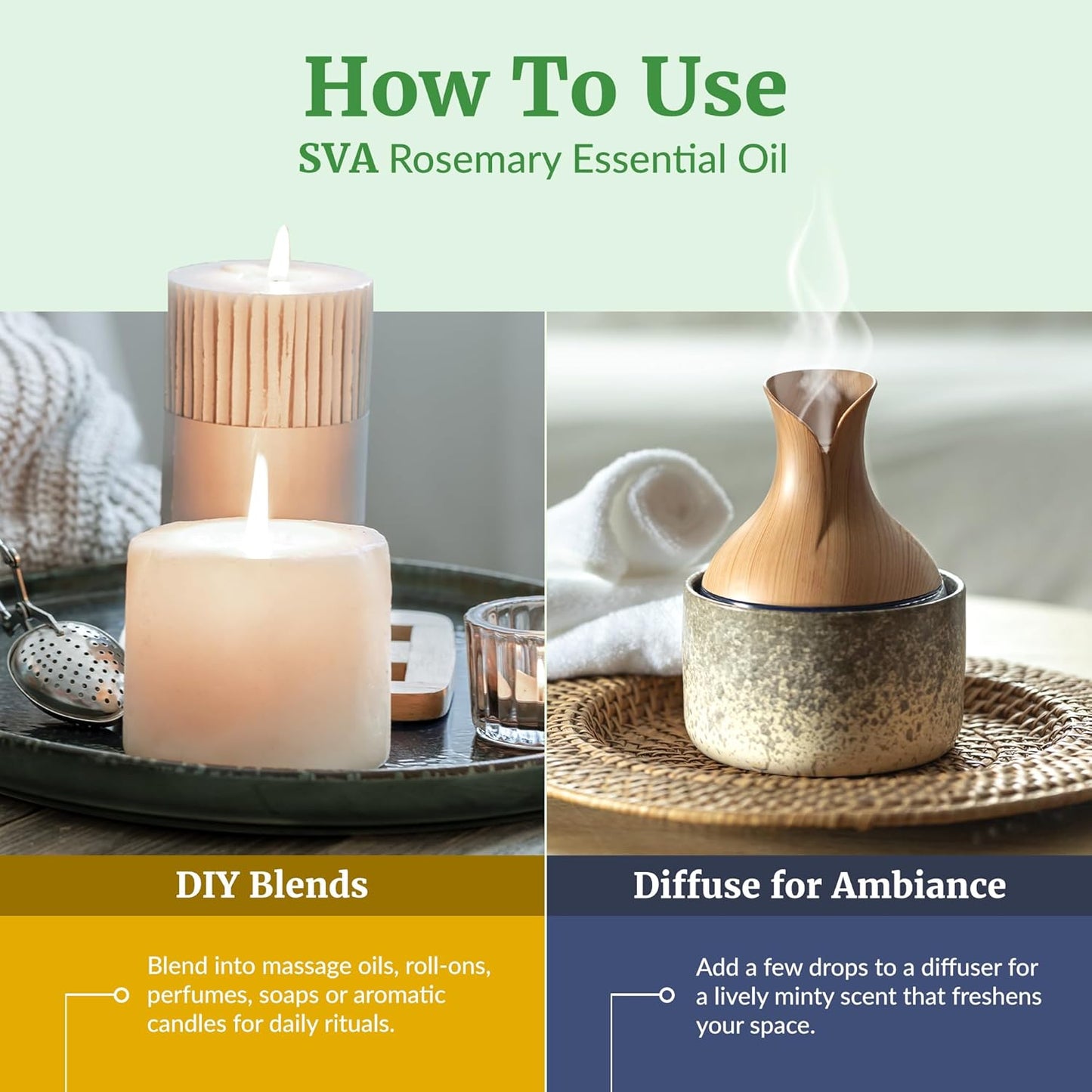 How To Use
SVA Rosemary Essential Oil

DIY Blends

Blend into massage oils, roll-ons, perfumes, soaps or aromatic candles for daily rituals.

Diffuse for Ambiance

Add a few drops to a diffuser for a lively minty scent that freshens your space.