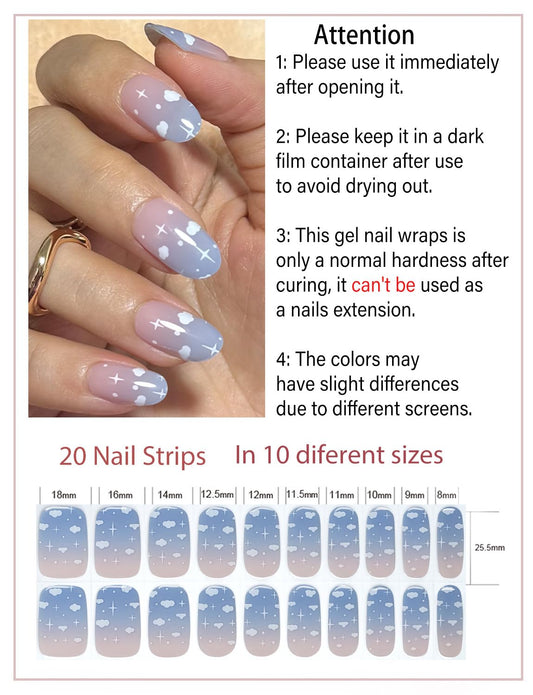 Attention

1: Please use it immediately after opening it.

2: Please keep it in a dark film container after use to avoid drying out.

3: This gel nail wraps is only a normal hardness after curing, it can't be used as a nails extension.

4: The colors may have slight differences due to different screens.

20 Nail Strips In 10 diferent sizes

18mm 16mm 14mm 12.5mm 12mm 11.5mm 11mm 10mm 9mm 8mm

25.5mm