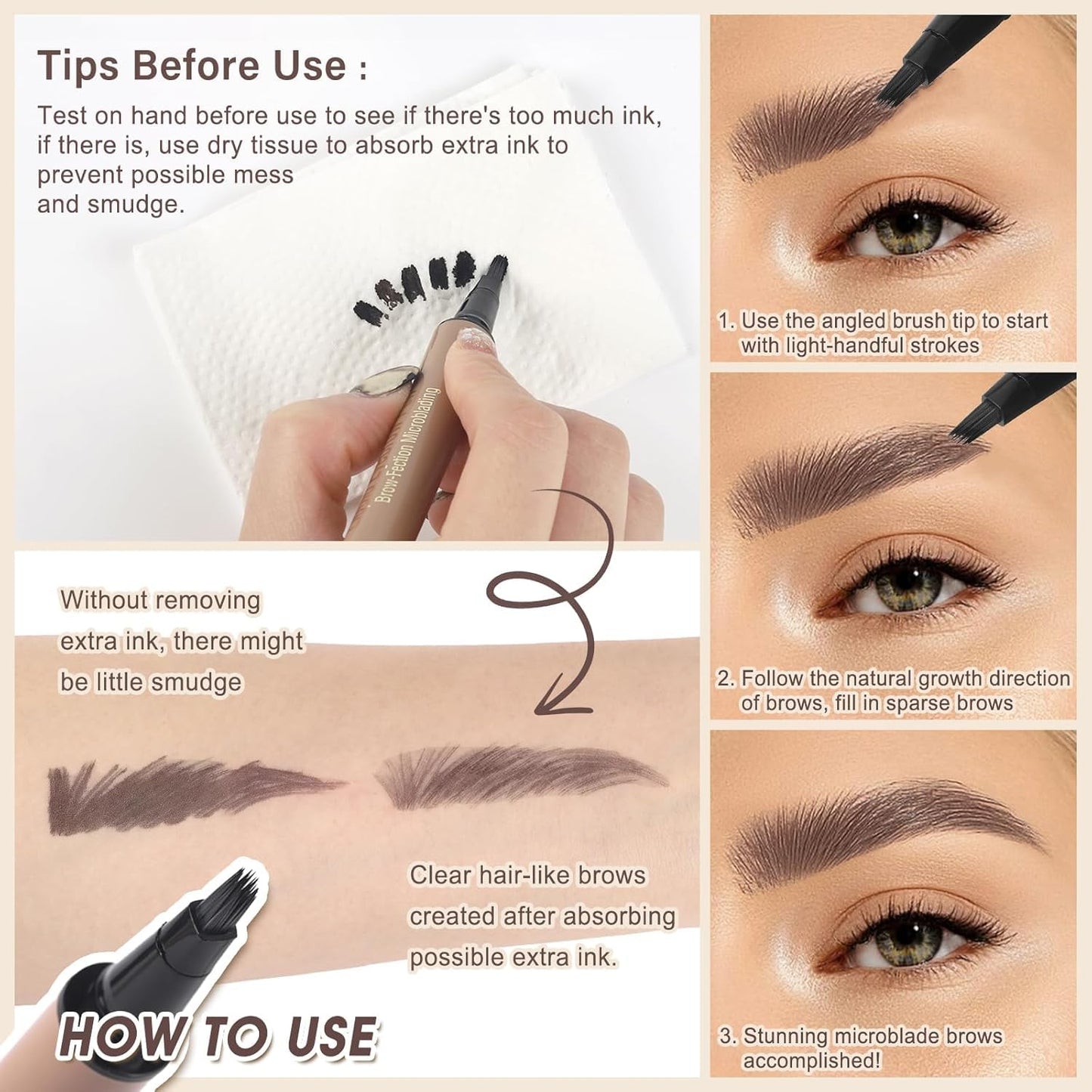 Tips Before Use :

Test on hand before use to see if there's too much ink, if there is, use dry tissue to absorb extra ink to prevent possible mess and smudge.

Brow-Fection Microblading

Without removing extra ink, there might be little smudge

Clear hair-like brows created after absorbing possible extra ink.

HOW TO USE

1. Use the angled brush tip to start with light-handful strokes

2. Follow the natural growth direction of brows, fill in sparse brows

3. Stunning microblade brows accomplished!