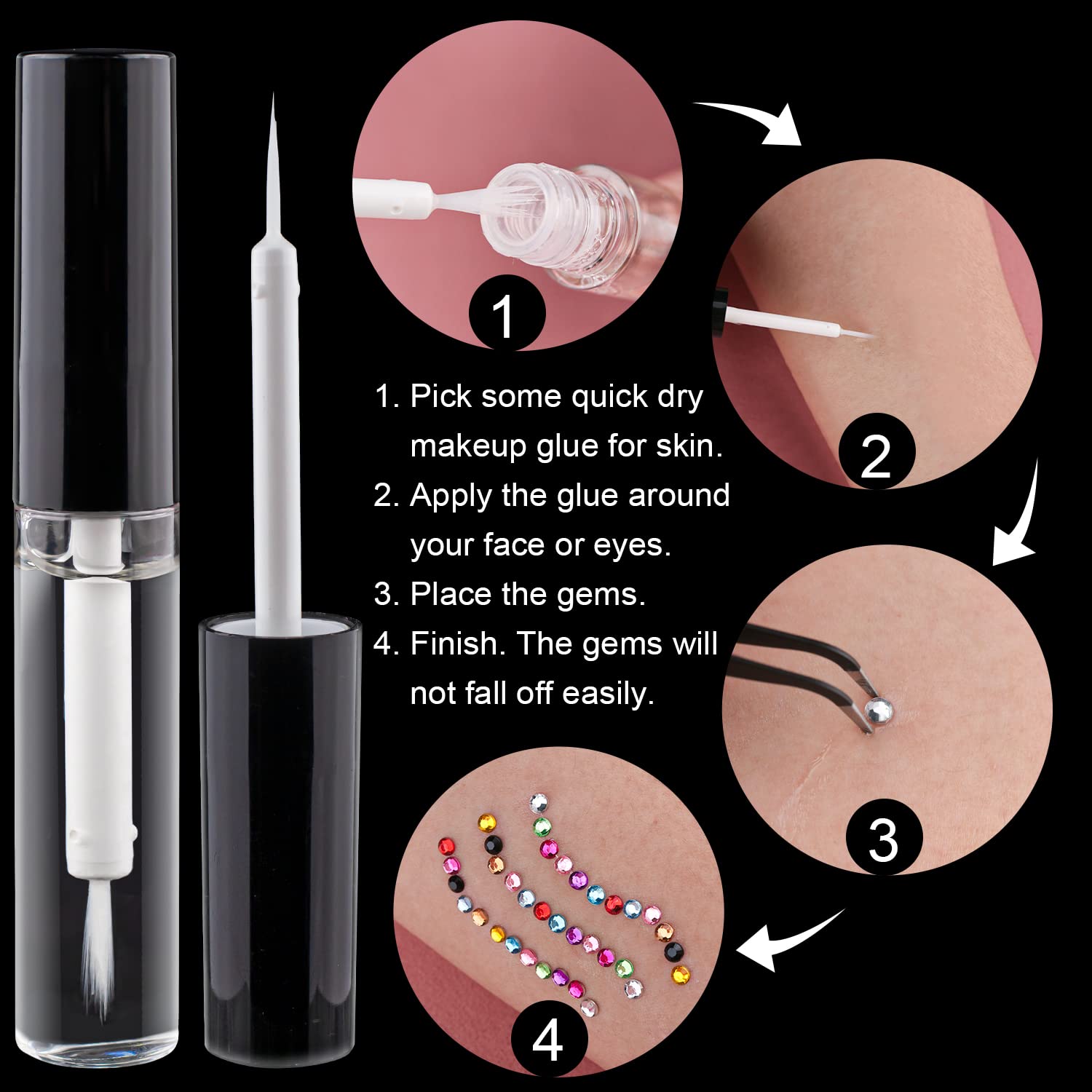 1

1. Pick some quick dry makeup glue for skin.
2. Apply the glue around your face or eyes.
3. Place the gems.
4. Finish. The gems will not fall off easily.

2

3

4