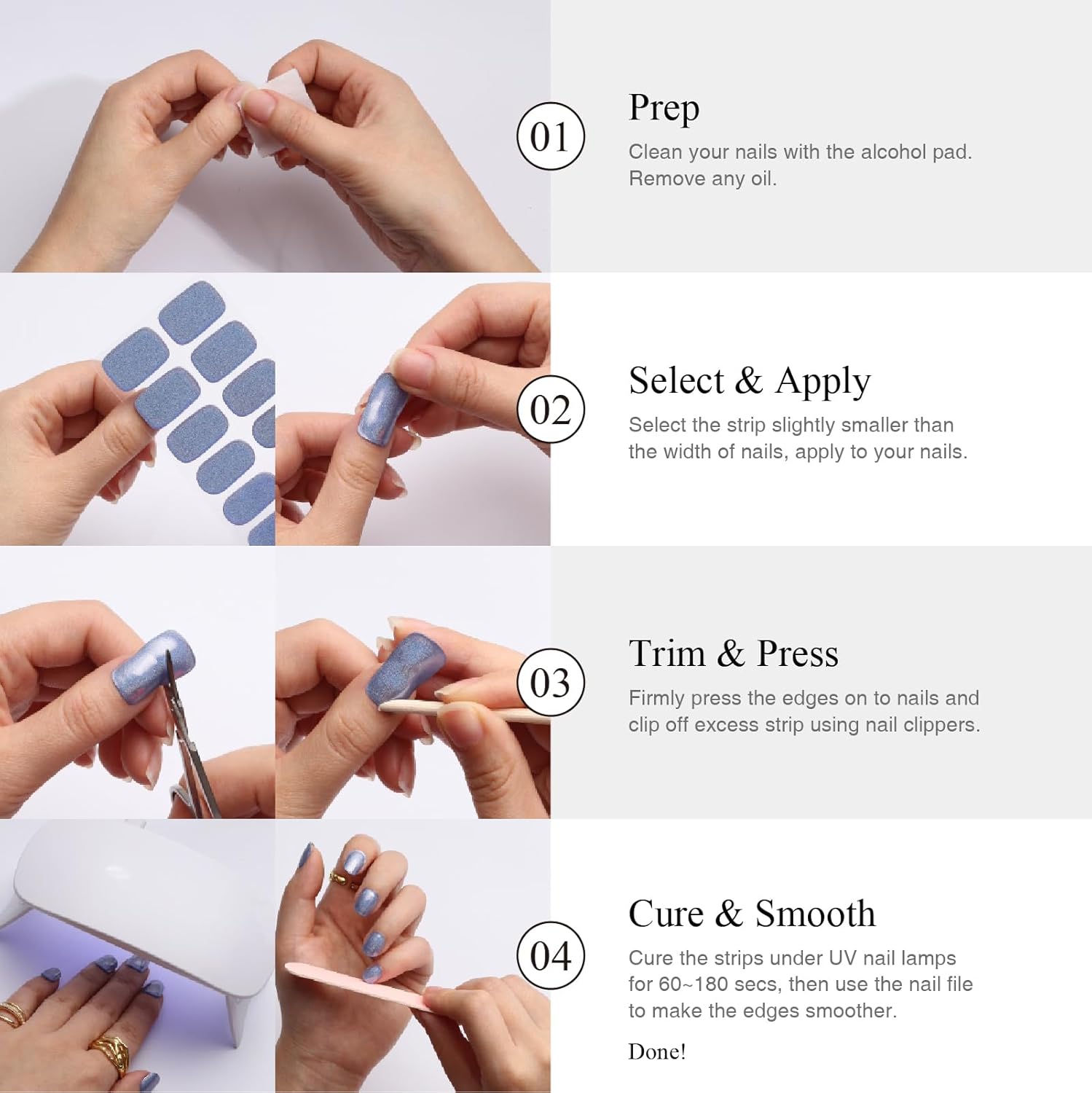 01

Prep

Clean your nails with the alcohol pad. Remove any oil.

02

Select & Apply

Select the strip slightly smaller than the width of nails, apply to your nails.

03

Trim & Press

Firmly press the edges on to nails and clip off excess strip using nail clippers.

04

Cure & Smooth

Cure the strips under UV nail lamps for 60~180 secs, then use the nail file to make the edges smoother.

Done!