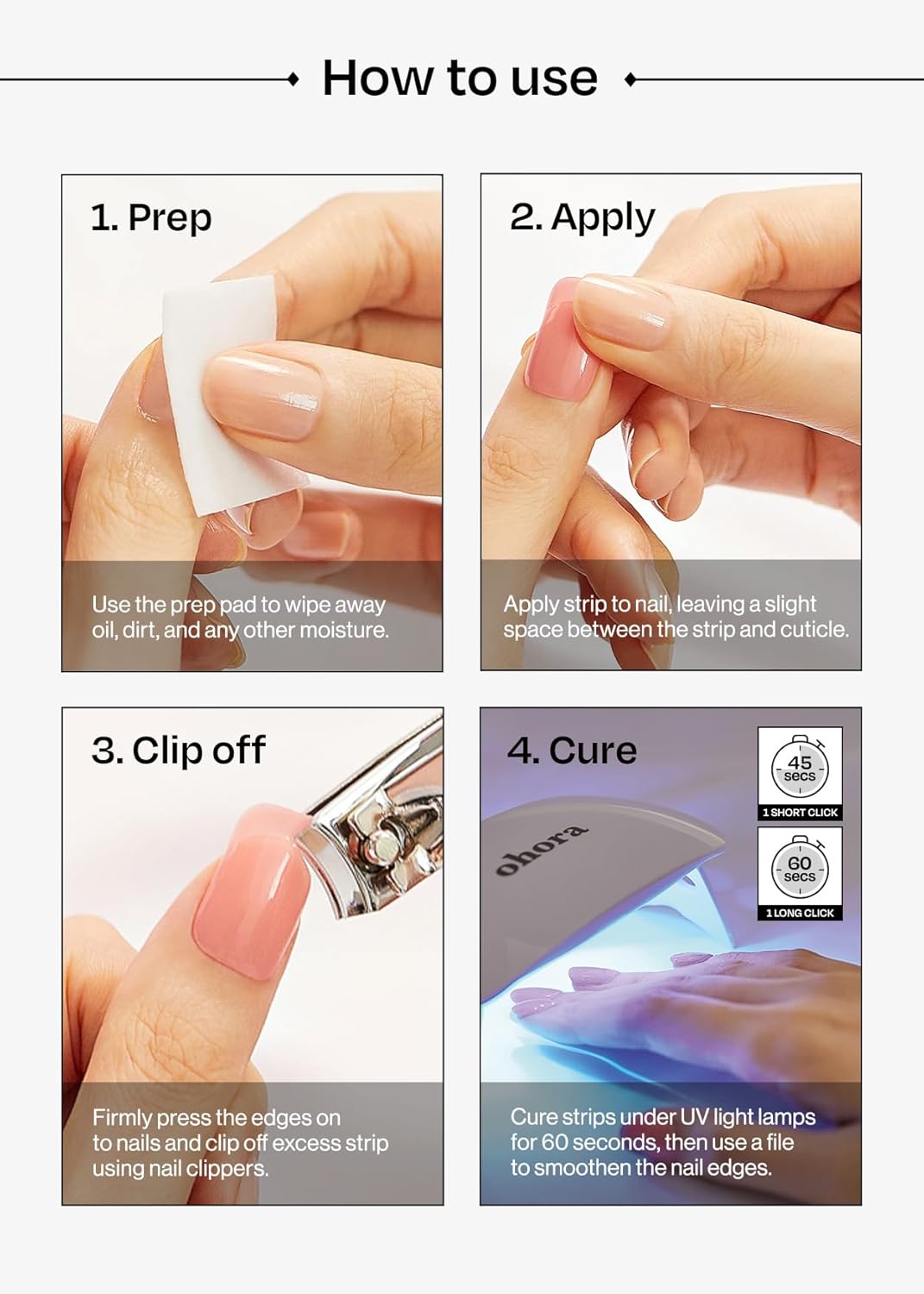 How to use

1. Prep

Use the prep pad to wipe away oil, dirt, and any other moisture.

2. Apply

Apply strip to nail, leaving a slight space between the strip and cuticle.

3. Clip off

Firmly press the edges on to nails and clip off excess strip using nail clippers.

4. Cure

45 secs

1 SHORT CLICK

60 secs

1 LONG CLICK

ohora

Cure strips under UV light lamps for 60 seconds, then use a file to smoothen the nail edges.