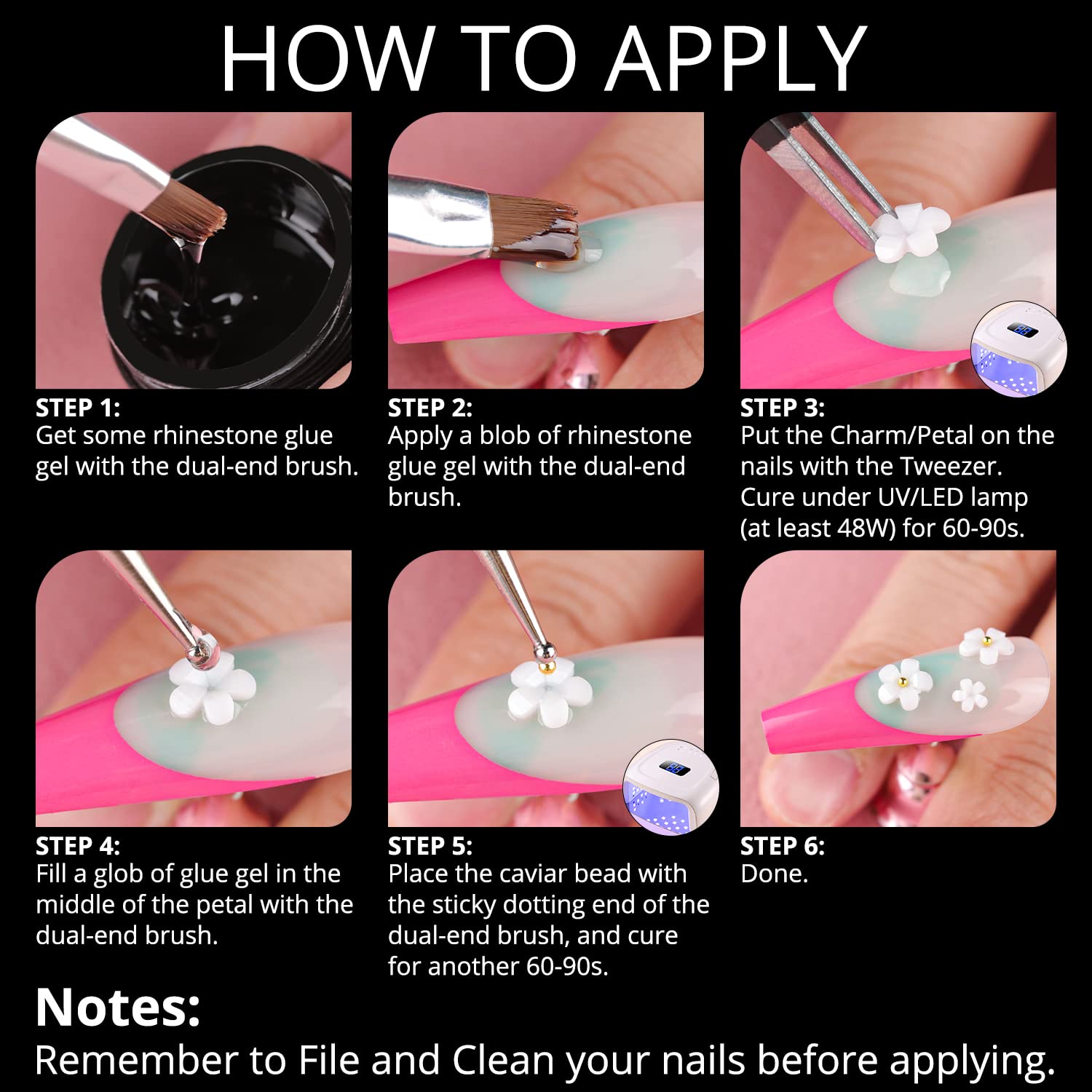 HOW TO APPLY

STEP 1:
Get some rhinestone glue gel with the dual-end brush.

STEP 2:
Apply a blob of rhinestone glue gel with the dual-end brush.

STEP 3:
Put the Charm/Petal on the nails with the Tweezer. Cure under UV/LED lamp (at least 48W) for 60-90s.

STEP 4:
Fill a glob of glue gel in the middle of the petal with the dual-end brush.

STEP 5:
Place the caviar bead with the sticky dotting end of the dual-end brush, and cure for another 60-90s.

STEP 6:
Done.

Notes:
Remember to File and Clean your nails before applying.