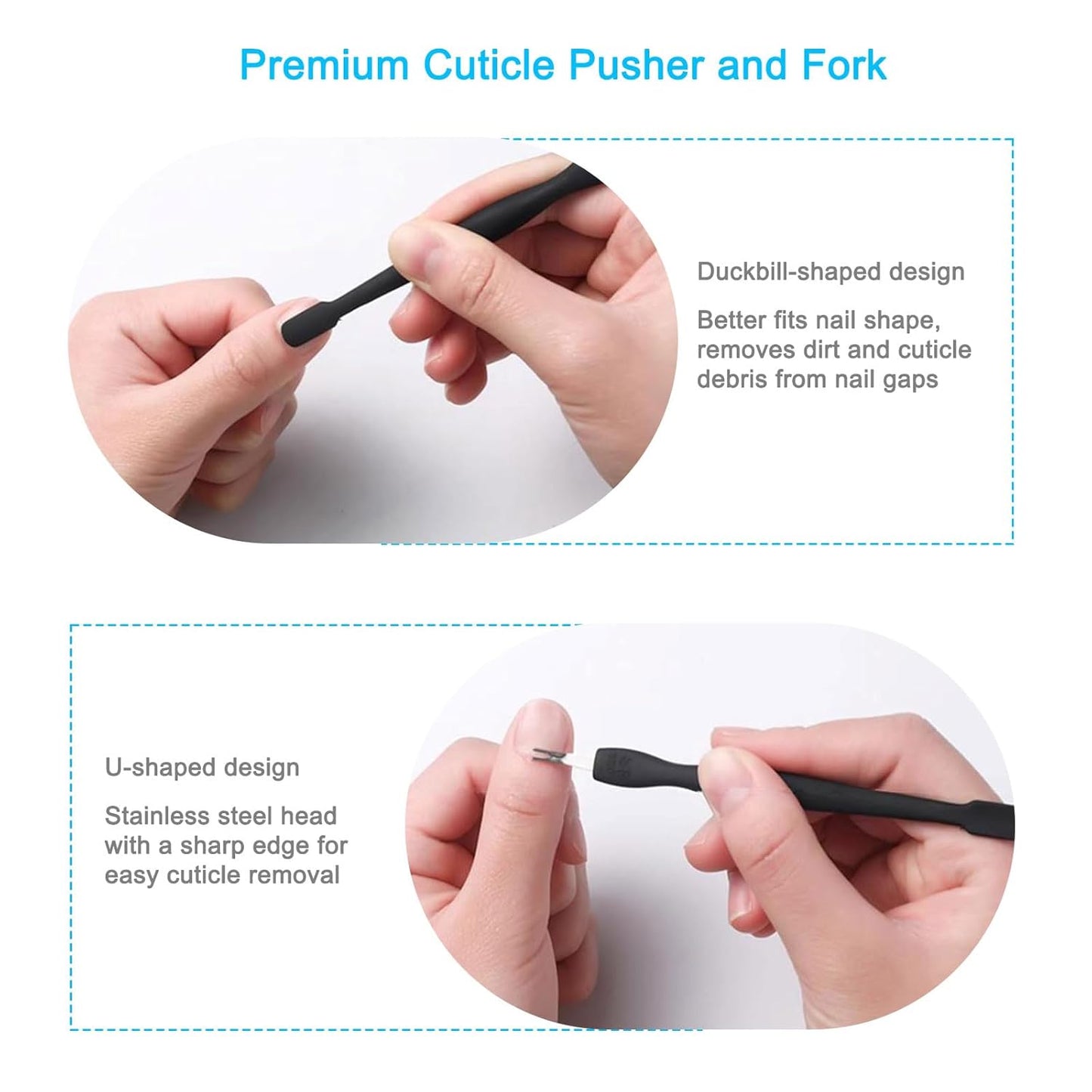 Premium Cuticle Pusher and Fork

Duckbill-shaped design

Better fits nail shape, removes dirt and cuticle debris from nail gaps

U-shaped design

Stainless steel head with a sharp edge for easy cuticle removal