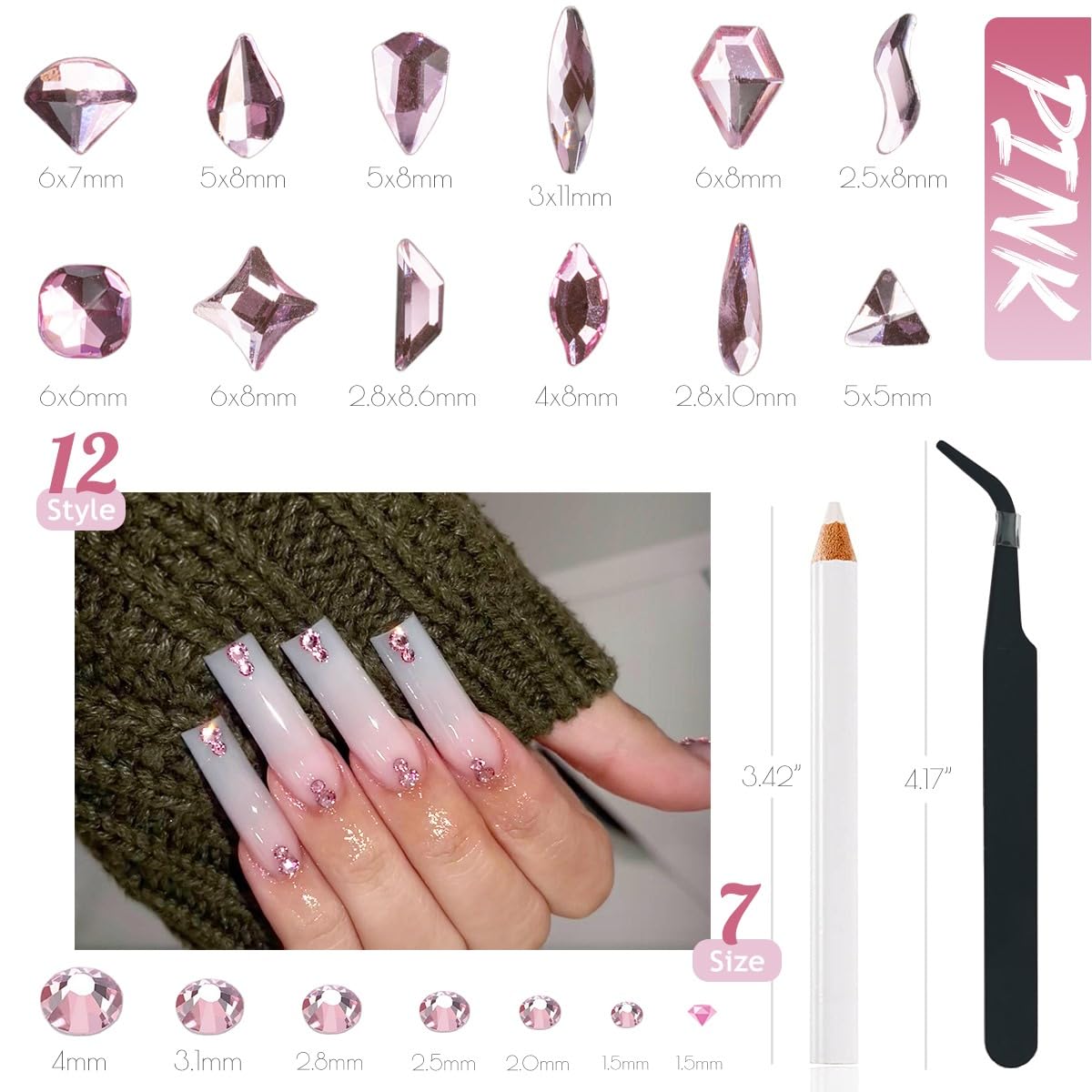 6x7mm 5x8mm 5x8mm 3x11mm 6x8mm 2.5x8mm

PINK

6x6mm 6x8mm 2.8x8.6mm 4x8mm 2.8x10mm 5x5mm

12 Style

3.42"

4.17"

7 Size

4mm 3.1mm 2.8mm 2.5mm 2.0mm 1.5mm 1.5mm