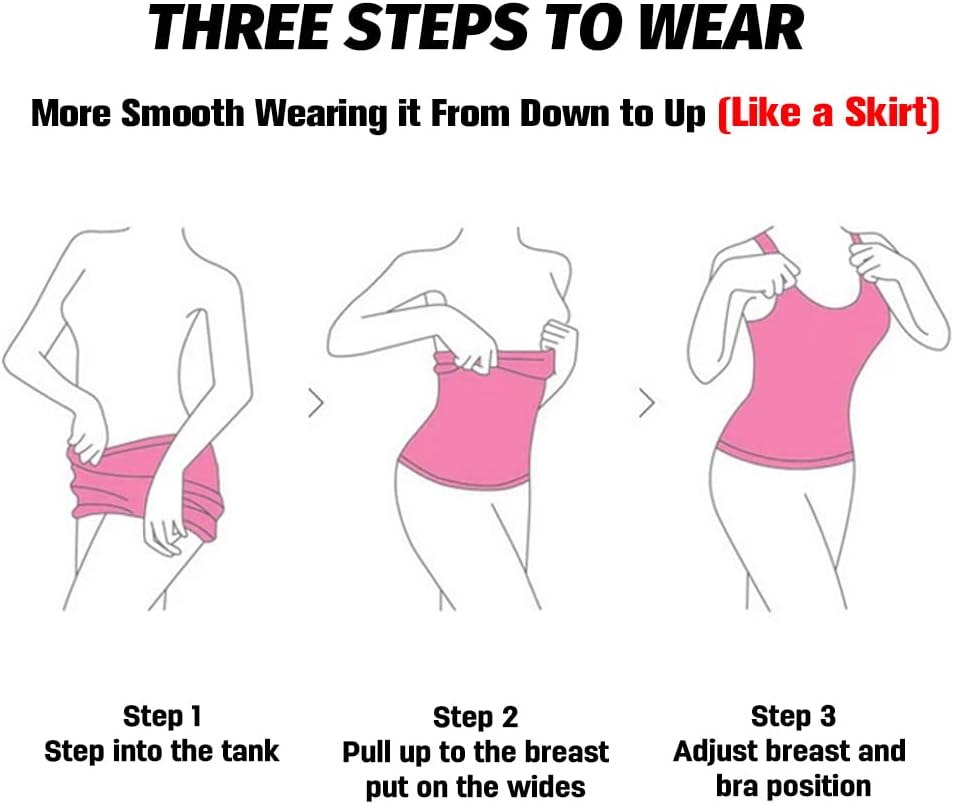 THREE STEPS TO WEAR

More Smooth Wearing it From Down to Up (Like a Skirt)

Step 1
Step into the tank

Step 2
Pull up to the breast put on the wides

Step 3
Adjust breast and bra position