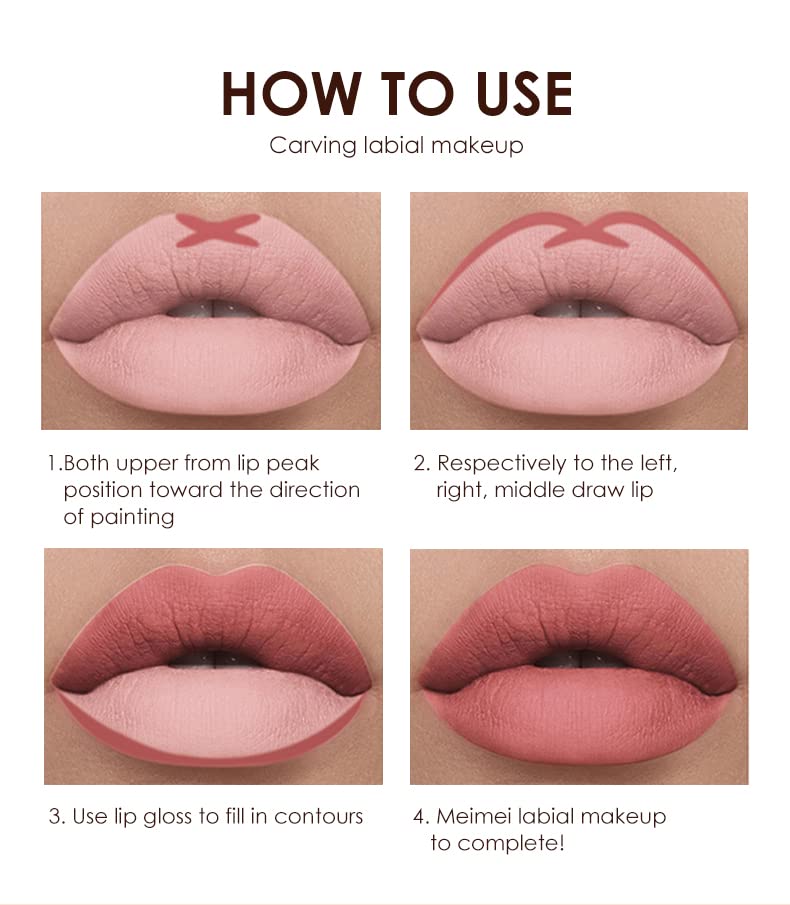 HOW TO USE

Carving labial makeup

1.Both upper from lip peak position toward the direction of painting

2. Respectively to the left, right, middle draw lip

3. Use lip gloss to fill in contours

4. Meimei labial makeup to complete!