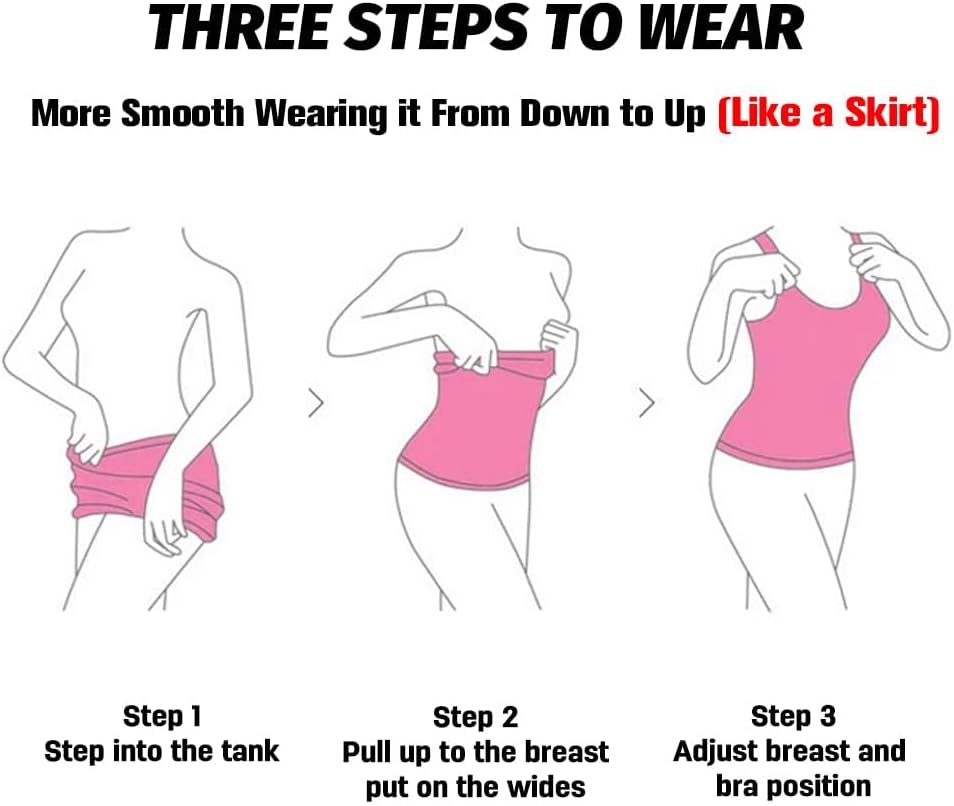 THREE STEPS TO WEAR

More Smooth Wearing it From Down to Up (Like a Skirt)

Step 1
Step into the tank

Step 2
Pull up to the breast put on the wides

Step 3
Adjust breast and bra position