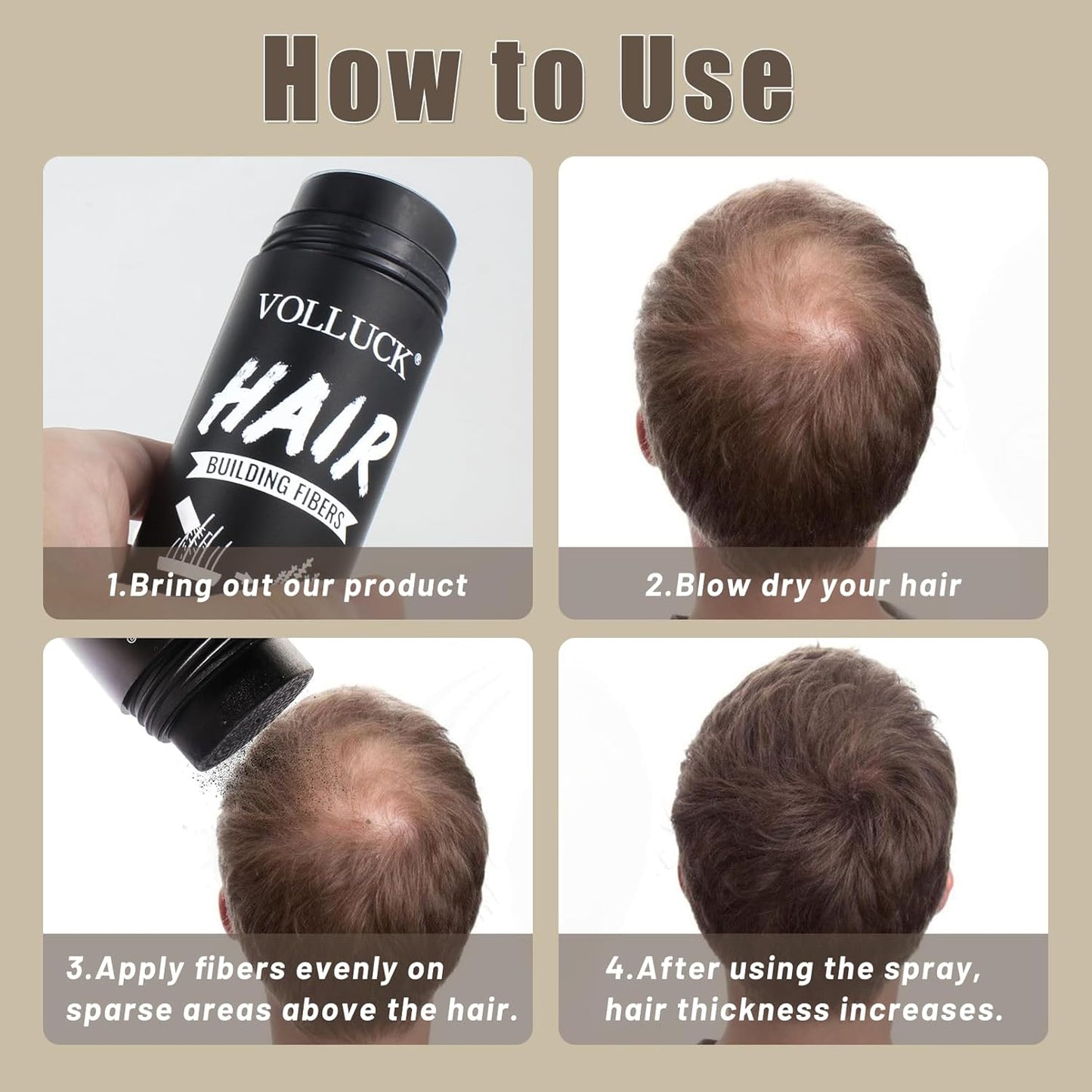 How to Use

VOLLUCK®
HAIR
BUILDING FIBERS

1.Bring out our product

2.Blow dry your hair

3.Apply fibers evenly on sparse areas above the hair.

4.After using the spray, hair thickness increases.