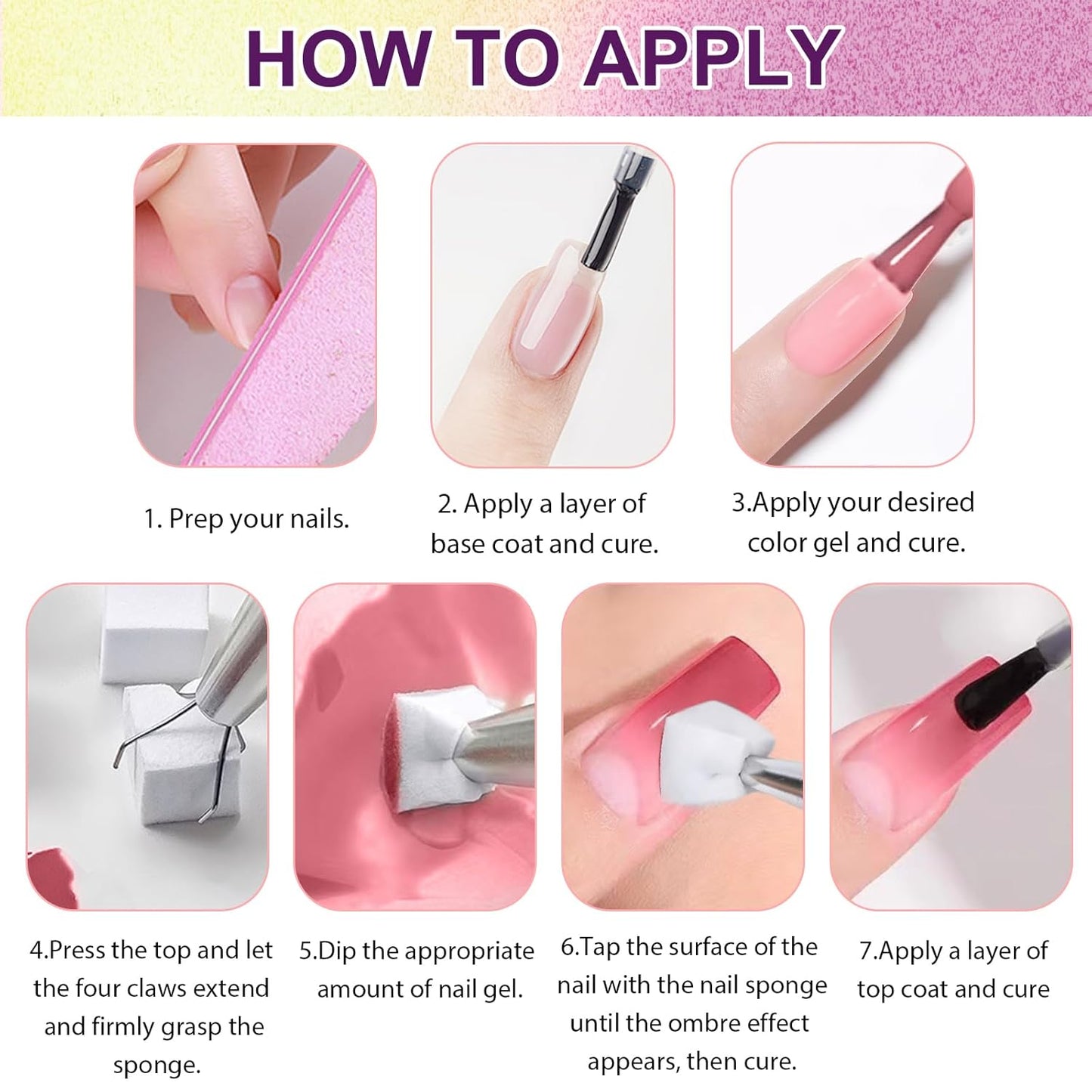 HOW TO APPLY

1. Prep your nails.

2. Apply a layer of base coat and cure.

3.Apply your desired color gel and cure.

4.Press the top and let the four claws extend and firmly grasp the sponge.

5.Dip the appropriate amount of nail gel.

6.Tap the surface of the nail with the nail sponge until the ombre effect appears, then cure.

7.Apply a layer of top coat and cure