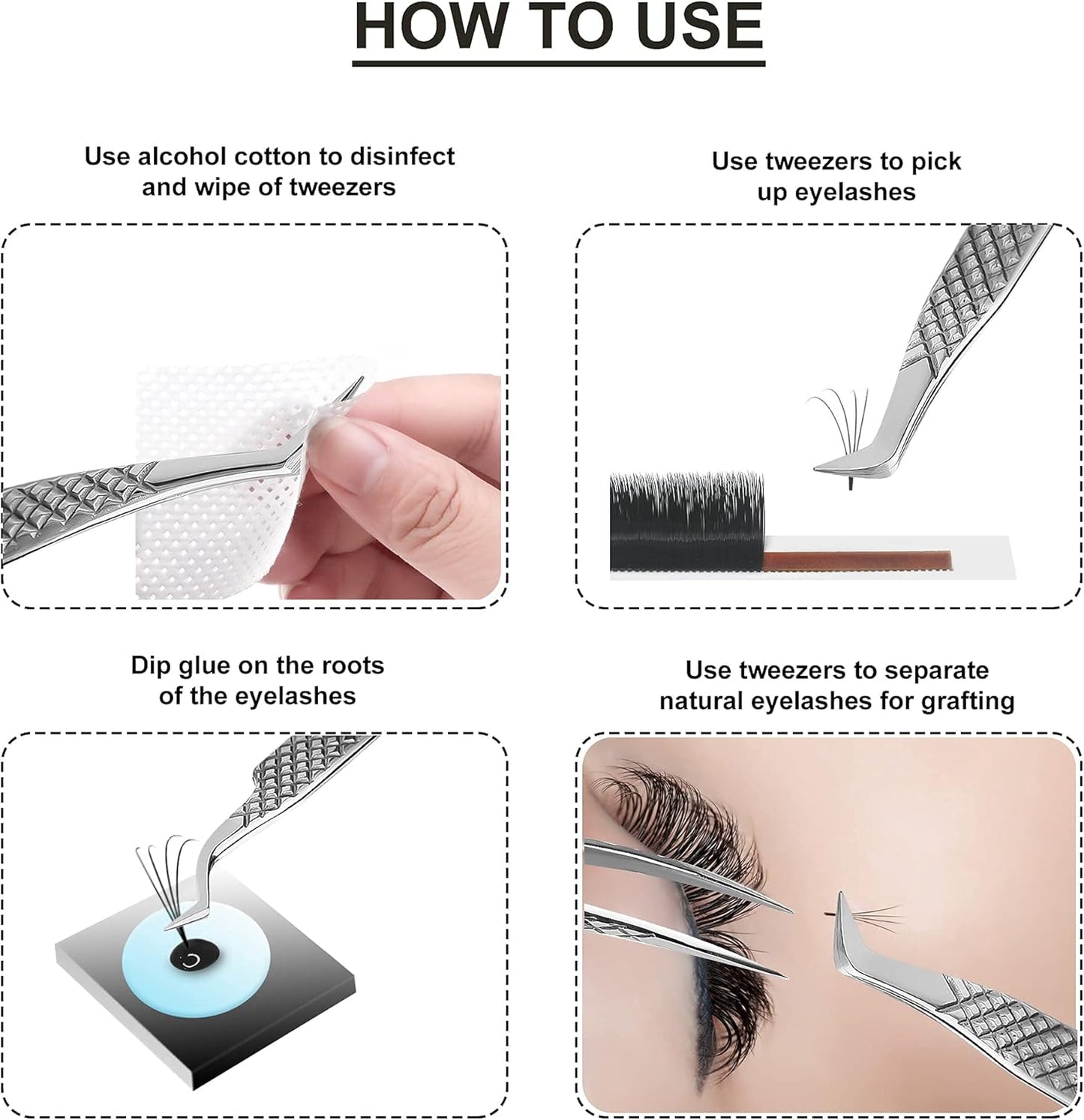 HOW TO USE

Use alcohol cotton to disinfect and wipe of tweezers

Use tweezers to pick up eyelashes

Dip glue on the roots of the eyelashes

Use tweezers to separate natural eyelashes for grafting