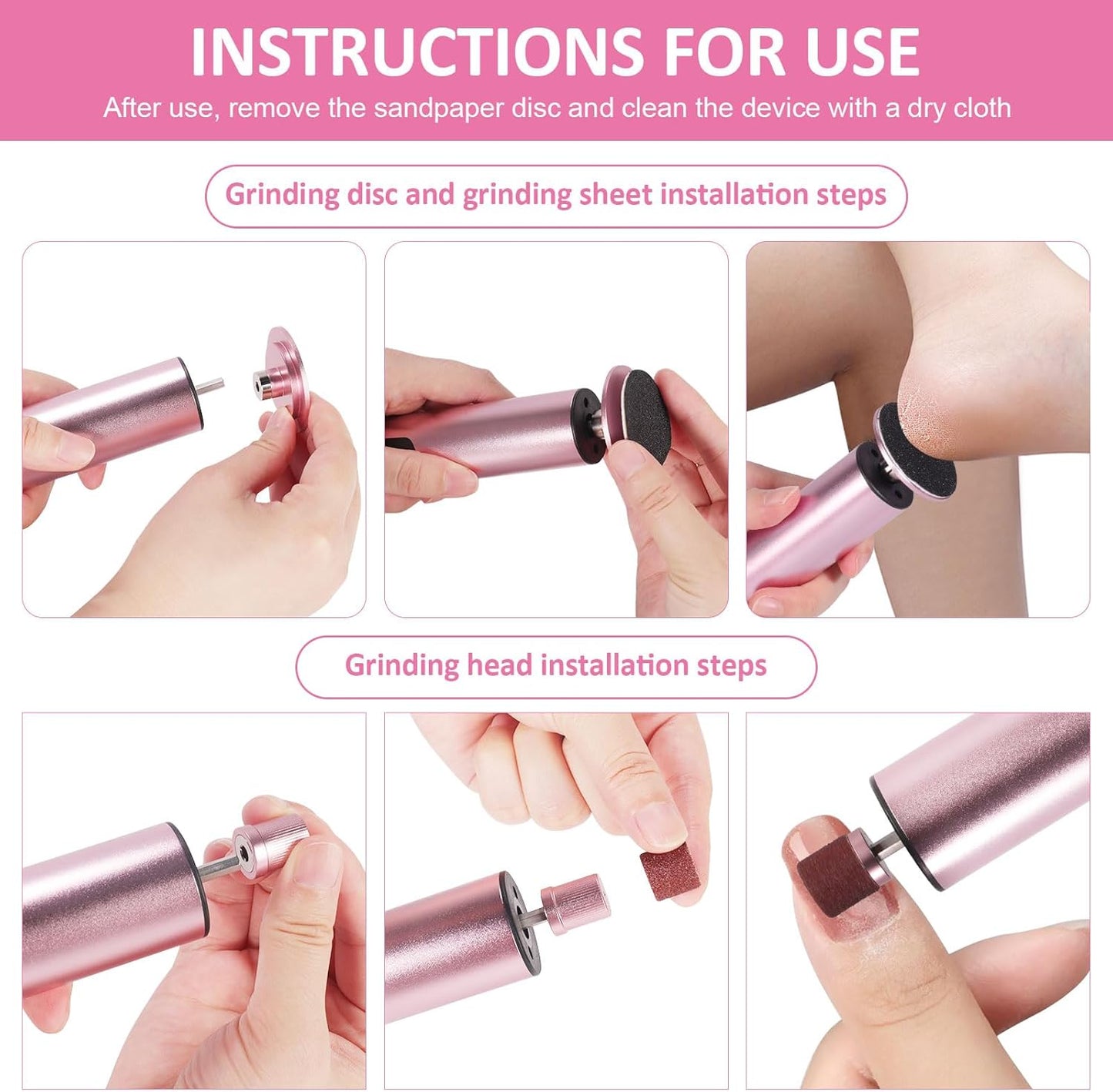 INSTRUCTIONS FOR USE

After use, remove the sandpaper disc and clean the device with a dry cloth

Grinding disc and grinding sheet installation steps

Grinding head installation steps