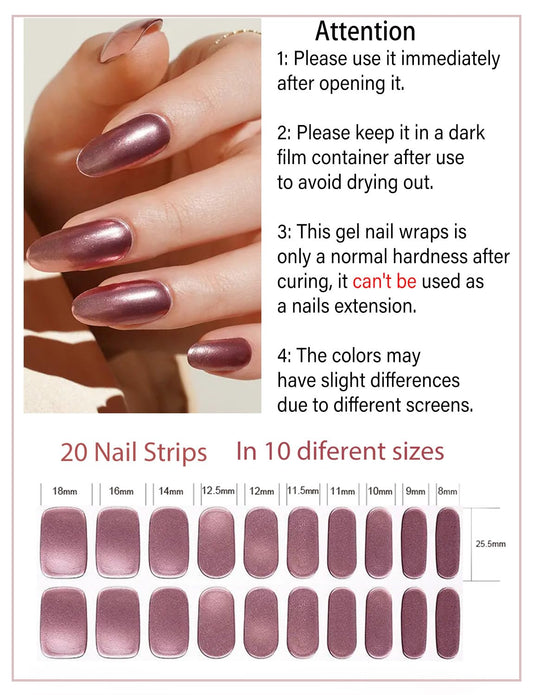 Attention

1: Please use it immediately after opening it.

2: Please keep it in a dark film container after use to avoid drying out.

3: This gel nail wraps is only a normal hardness after curing, it can't be used as a nails extension.

4: The colors may have slight differences due to different screens.

20 Nail Strips In 10 diferent sizes

18mm 16mm 14mm 12.5mm 12mm 11.5mm 11mm 10mm 9mm 8mm

25.5mm