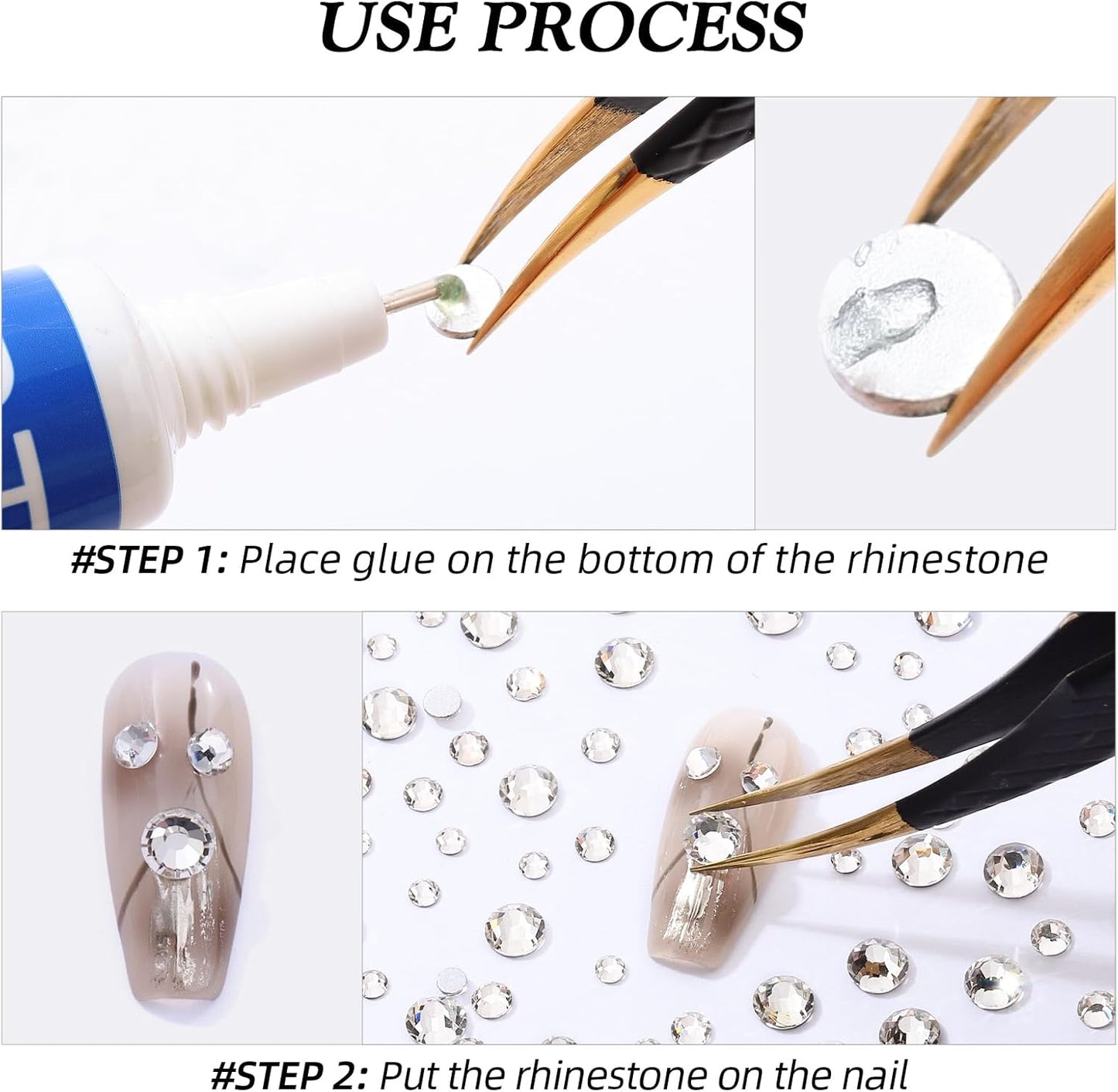 USE PROCESS

#STEP 1: Place glue on the bottom of the rhinestone

#STEP 2: Put the rhinestone on the nail