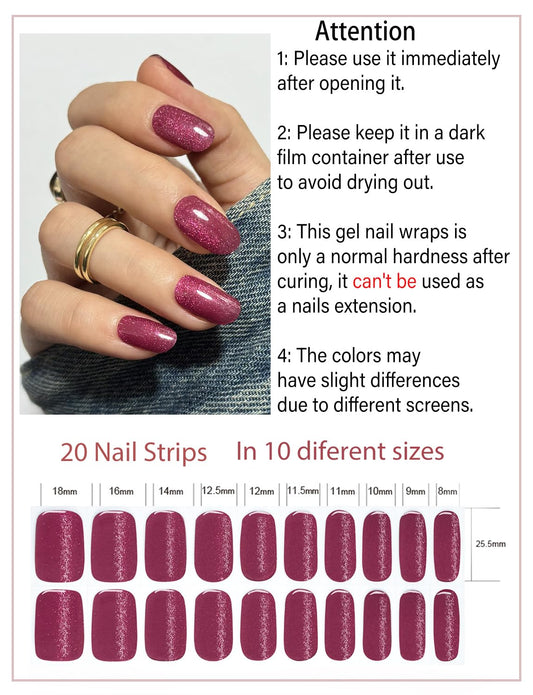 Attention
1: Please use it immediately after opening it.

2: Please keep it in a dark film container after use to avoid drying out.

3: This gel nail wraps is only a normal hardness after curing, it can't be used as a nails extension.

4: The colors may have slight differences due to different screens.

20 Nail Strips In 10 diferent sizes

18mm 16mm 14mm 12.5mm 12mm 11.5mm 11mm 10mm 9mm 8mm

25.5mm